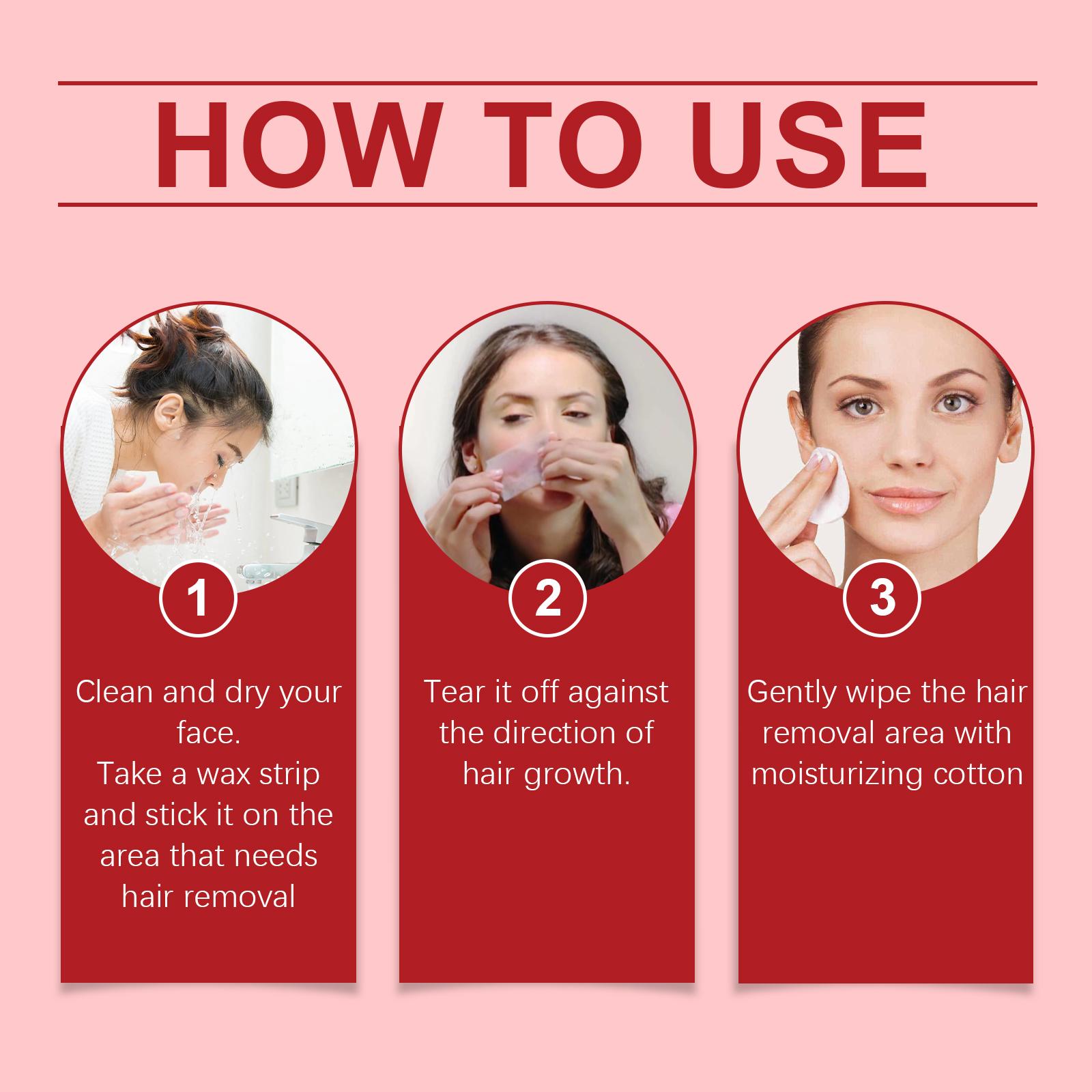 HOW TO USE

1

Clean and dry your face.
Take a wax strip and stick it on the area that needs hair removal

2

Tear it off against the direction of hair growth.

3

Gently wipe the hair removal area with moisturizing cotton