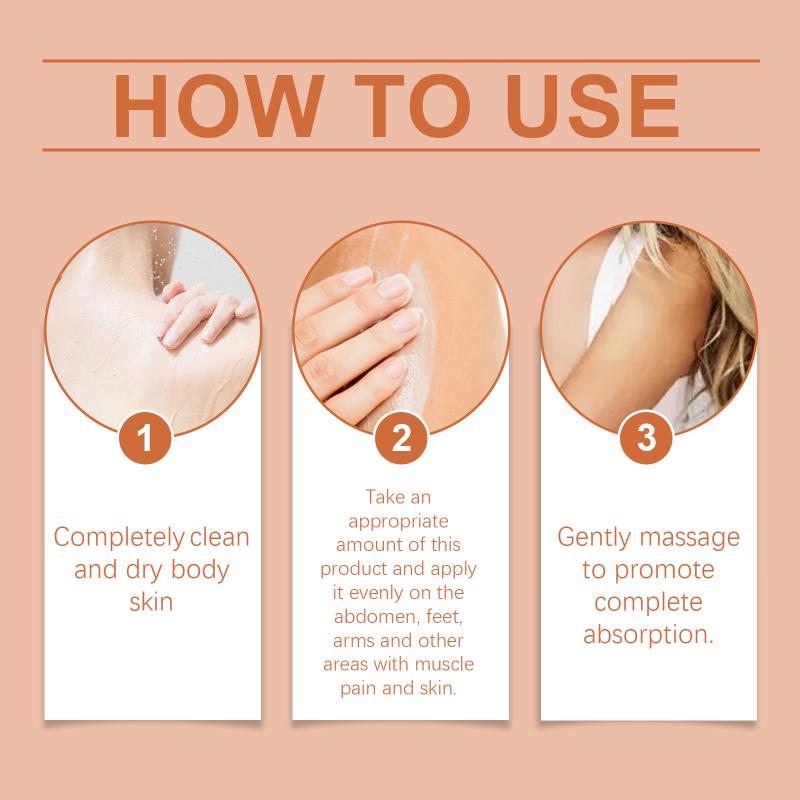 HOW TO USE

1

Completely clean and dry body skin

2

Take an appropriate amount of this product and apply it evenly on the abdomen, feet, arms and other areas with muscle pain and skin.

3

Gently massage to promote complete absorption.