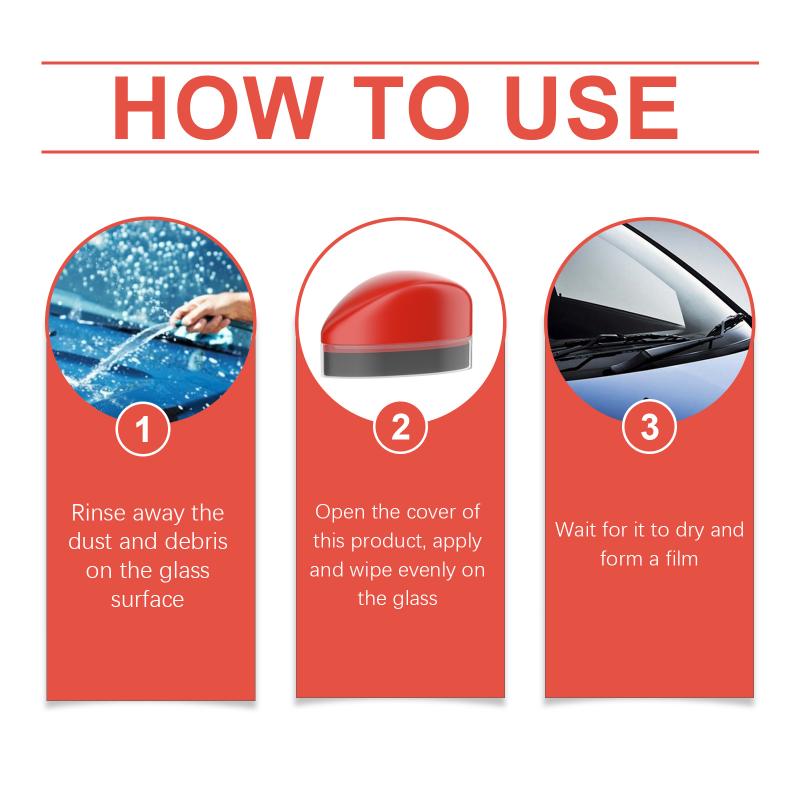 HOW TO USE

1

Rinse away the dust and debris on the glass surface

2

Open the cover of this product, apply and wipe evenly on the glass

3

Wait for it to dry and form a film