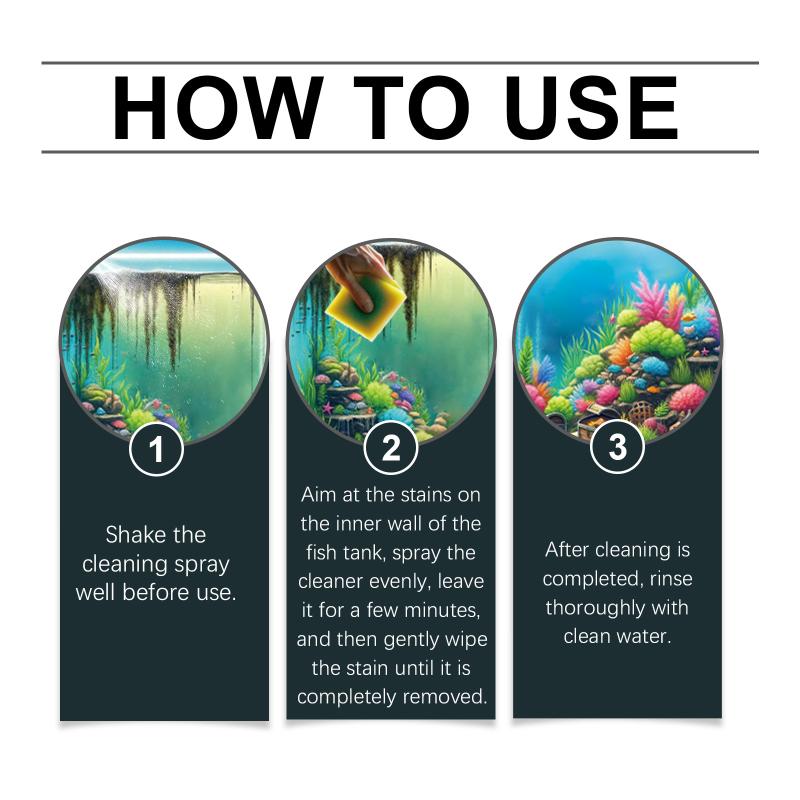 HOW TO USE

1

Shake the cleaning spray well before use.

2

Aim at the stains on the inner wall of the fish tank, spray the cleaner evenly, leave it for a few minutes, and then gently wipe the stain until it is completely removed.

3

After cleaning is completed, rinse thoroughly with clean water.