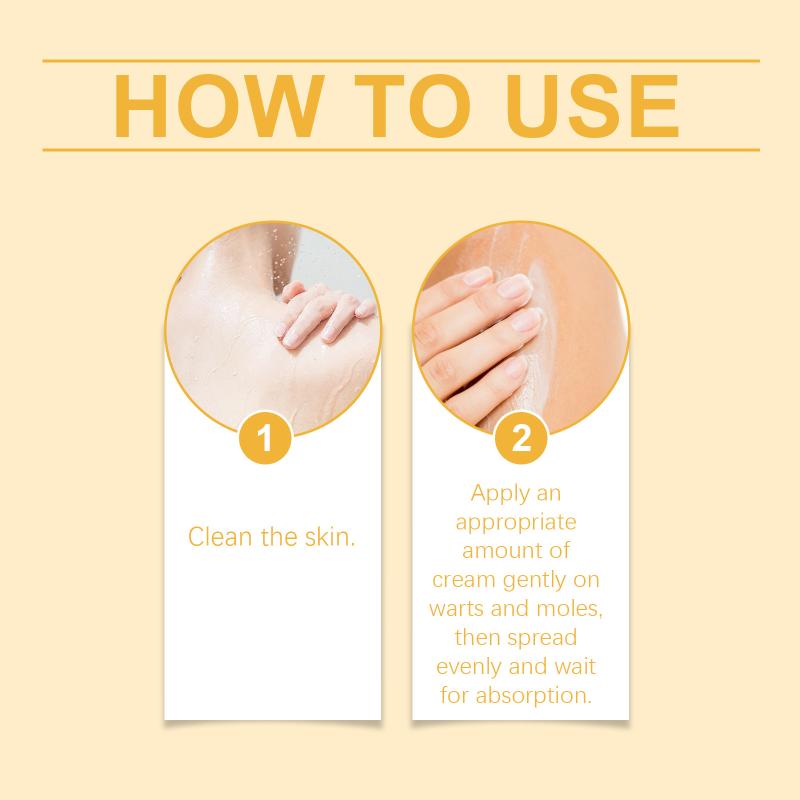 HOW TO USE

1

Clean the skin.

2

Apply an appropriate amount of cream gently on warts and moles, then spread evenly and wait for absorption.