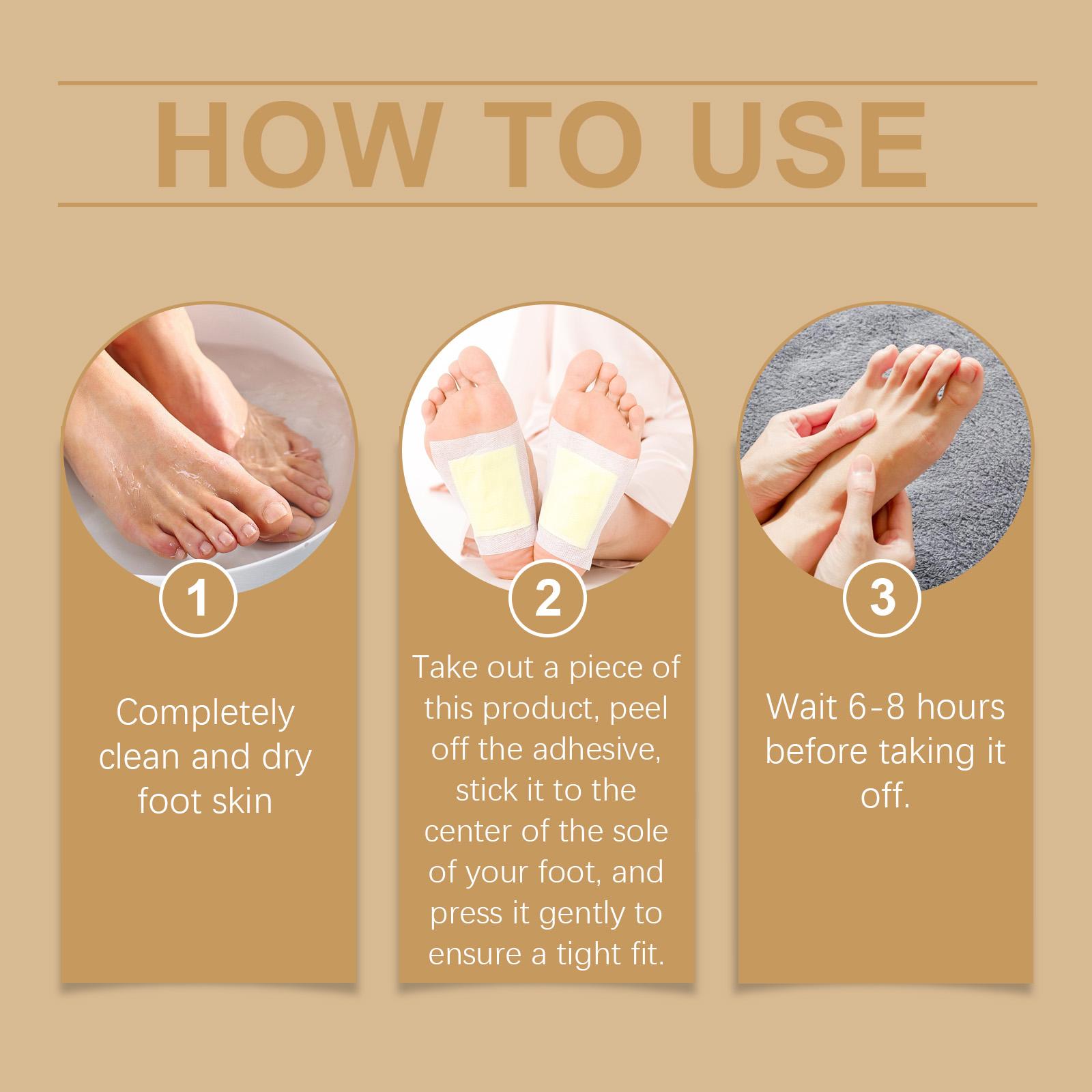 HOW TO USE

1

Completely clean and dry foot skin

2

Take out a piece of this product, peel off the adhesive, stick it to the center of the sole of your foot, and press it gently to ensure a tight fit.

3

Wait 6-8 hours before taking it off.