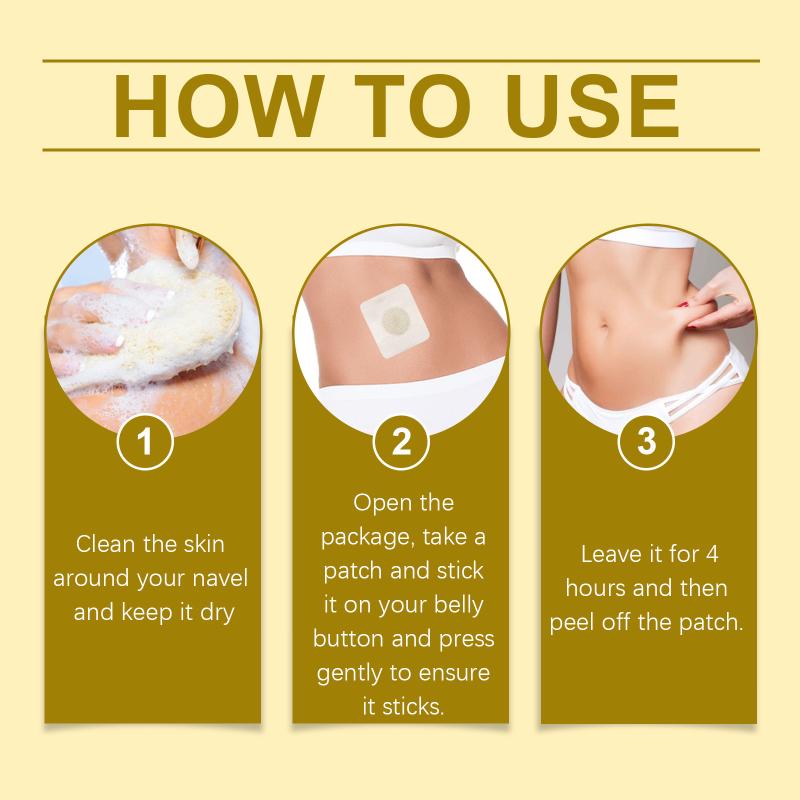 HOW TO USE

1

Clean the skin around your navel and keep it dry

2

Open the package, take a patch and stick it on your belly button and press gently to ensure it sticks.

3

Leave it for 4 hours and then peel off the patch.