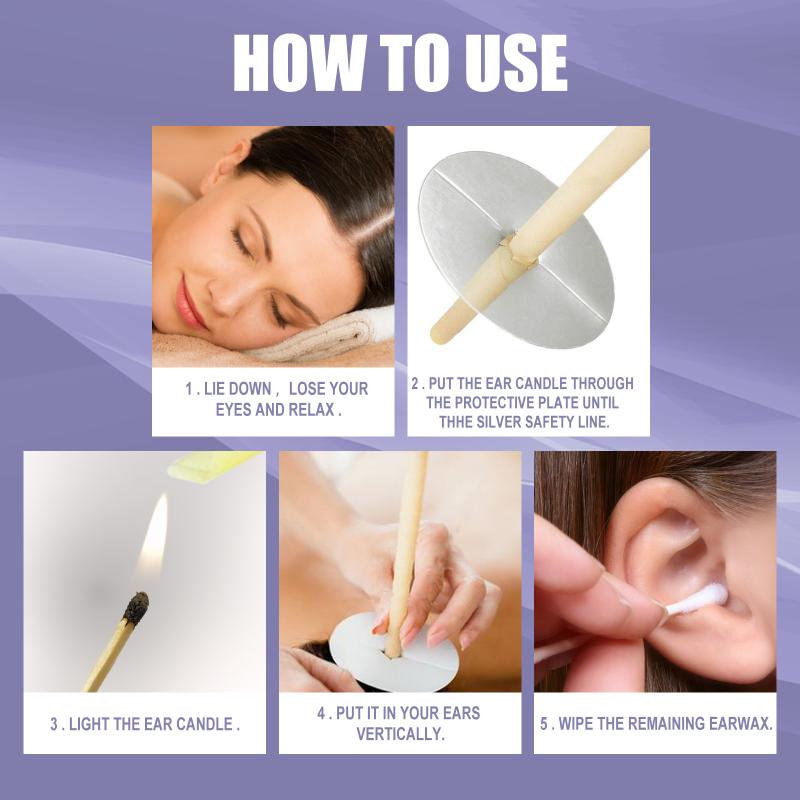 HOW TO USE

1 . LIE DOWN ,  LOSE YOUR EYES AND RELAX .

2 . PUT THE EAR CANDLE THROUGH THE PROTECTIVE PLATE UNTIL THHE SILVER SAFETY LINE.

3 . LIGHT THE EAR CANDLE .

4 . PUT IT IN YOUR EARS VERTICALLY.

5 . WIPE THE REMAINING EARWAX.