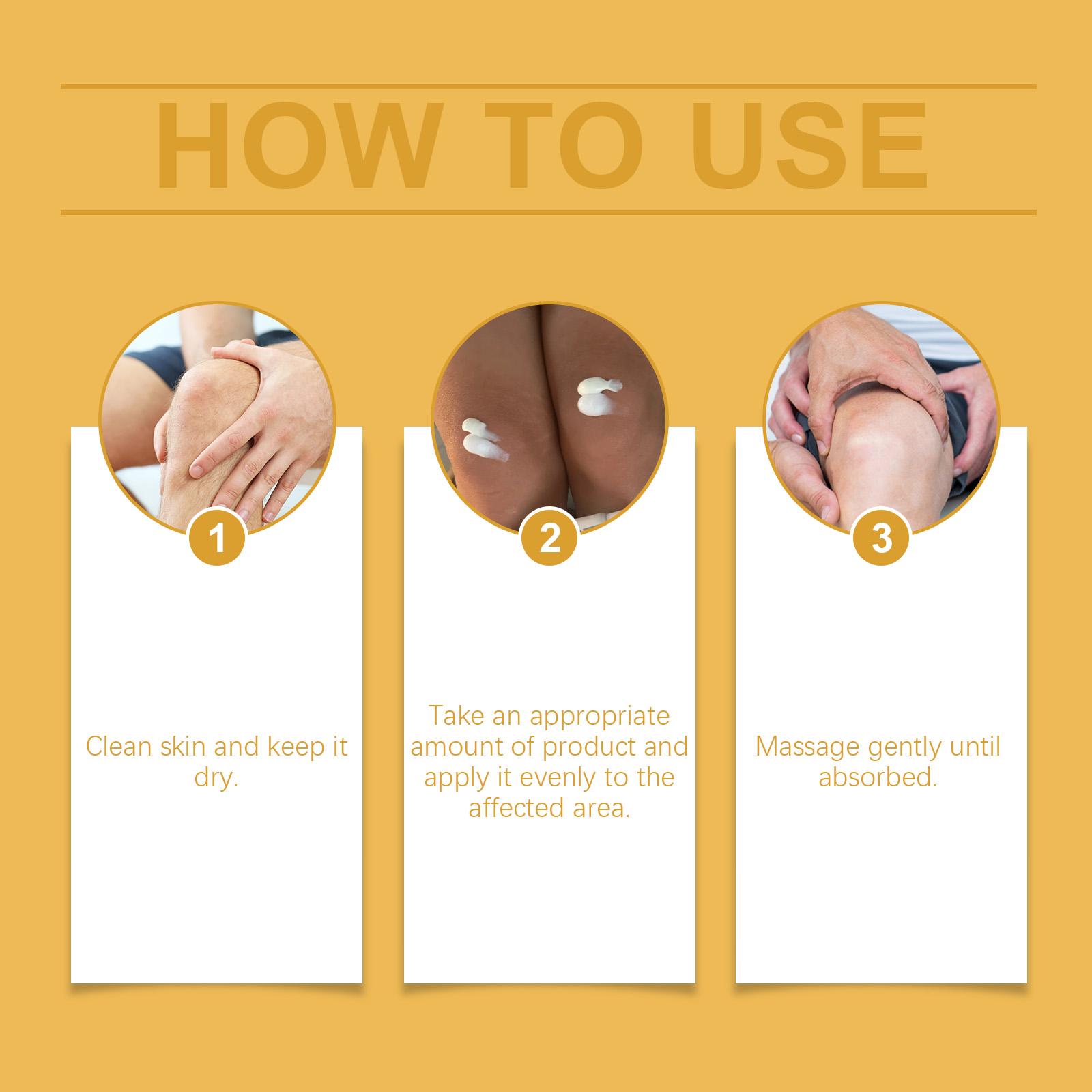 HOW TO USE

1

Clean skin and keep it dry.

2

Take an appropriate amount of product and apply it evenly to the affected area.

3

Massage gently until absorbed.