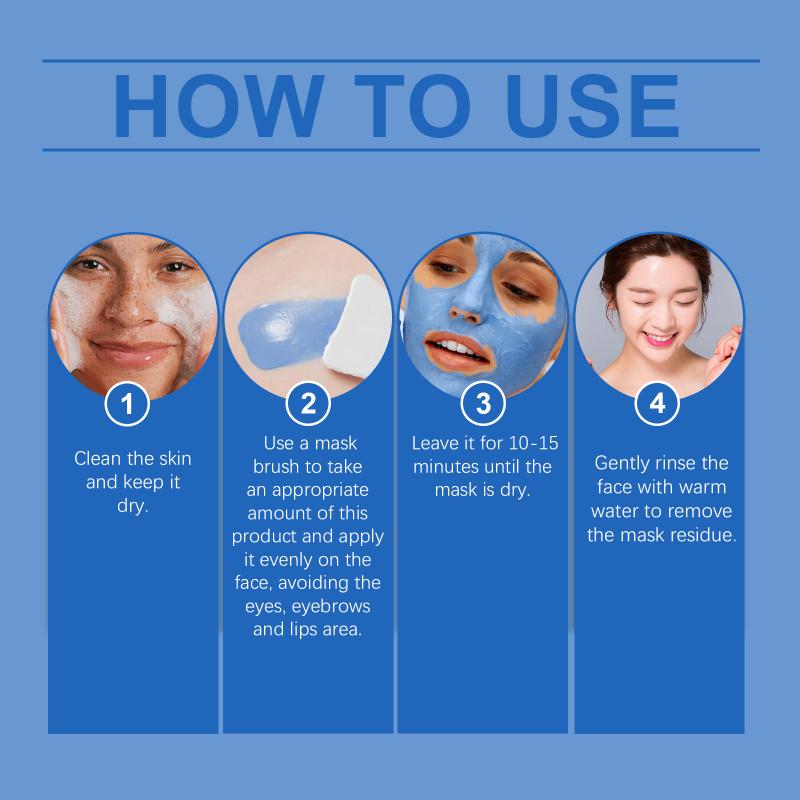 HOW TO USE

1

Clean the skin and keep it dry.

2

Use a mask brush to take an appropriate amount of this product and apply it evenly on the face, avoiding the eyes, eyebrows and lips area.

3

Leave it for 10-15 minutes until the mask is dry.

4

Gently rinse the face with warm water to remove the mask residue.