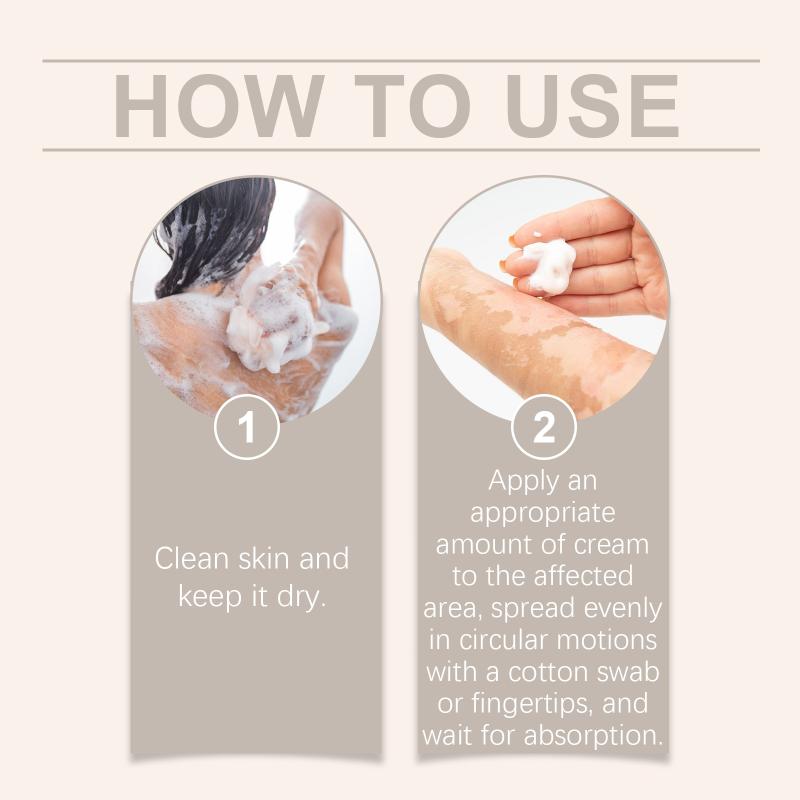 HOW TO USE

1

Clean skin and keep it dry.

2

Apply an appropriate amount of cream to the affected area, spread evenly in circular motions with a cotton swab or fingertips, and wait for absorption.