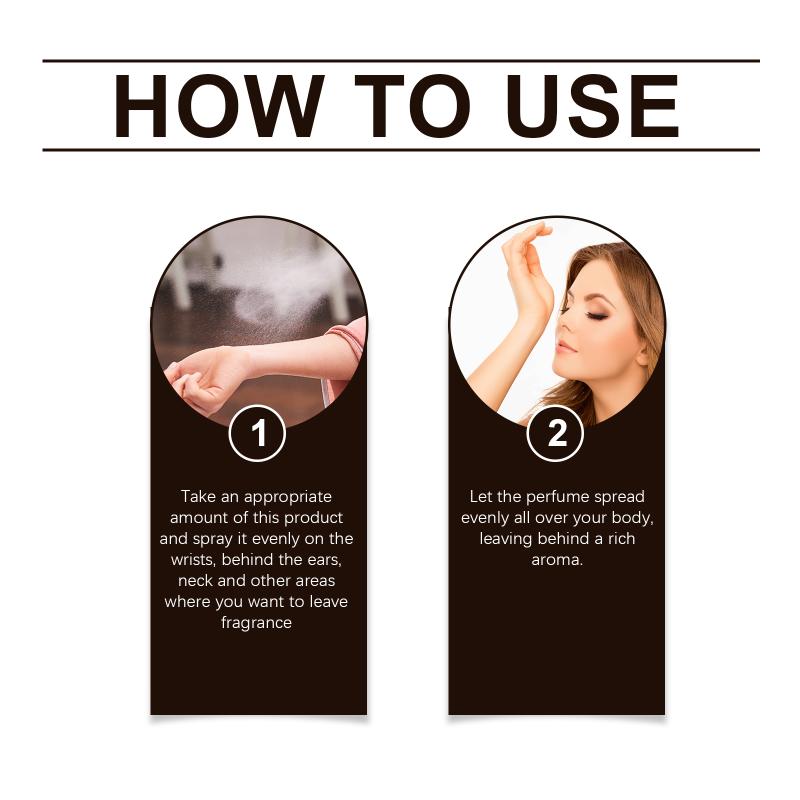 HOW TO USE

1

Take an appropriate amount of this product and spray it evenly on the wrists, behind the ears, neck and other areas where you want to leave fragrance

2

Let the perfume spread evenly all over your body, leaving behind a rich aroma.