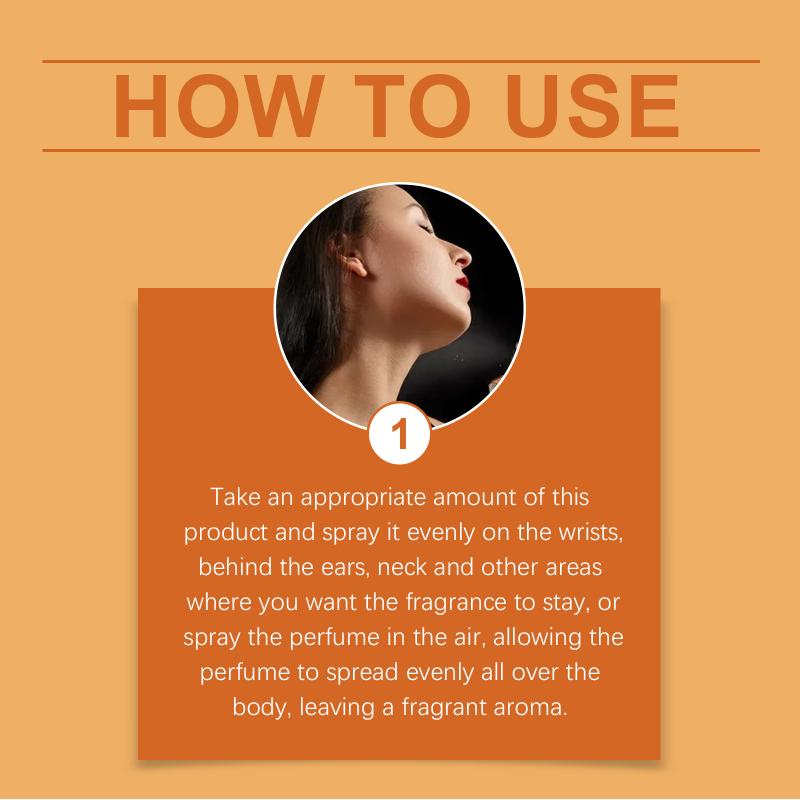 HOW TO USE

1

Take an appropriate amount of this product and spray it evenly on the wrists, behind the ears, neck and other areas where you want the fragrance to stay, or spray the perfume in the air, allowing the perfume to spread evenly all over the body, leaving a fragrant aroma.