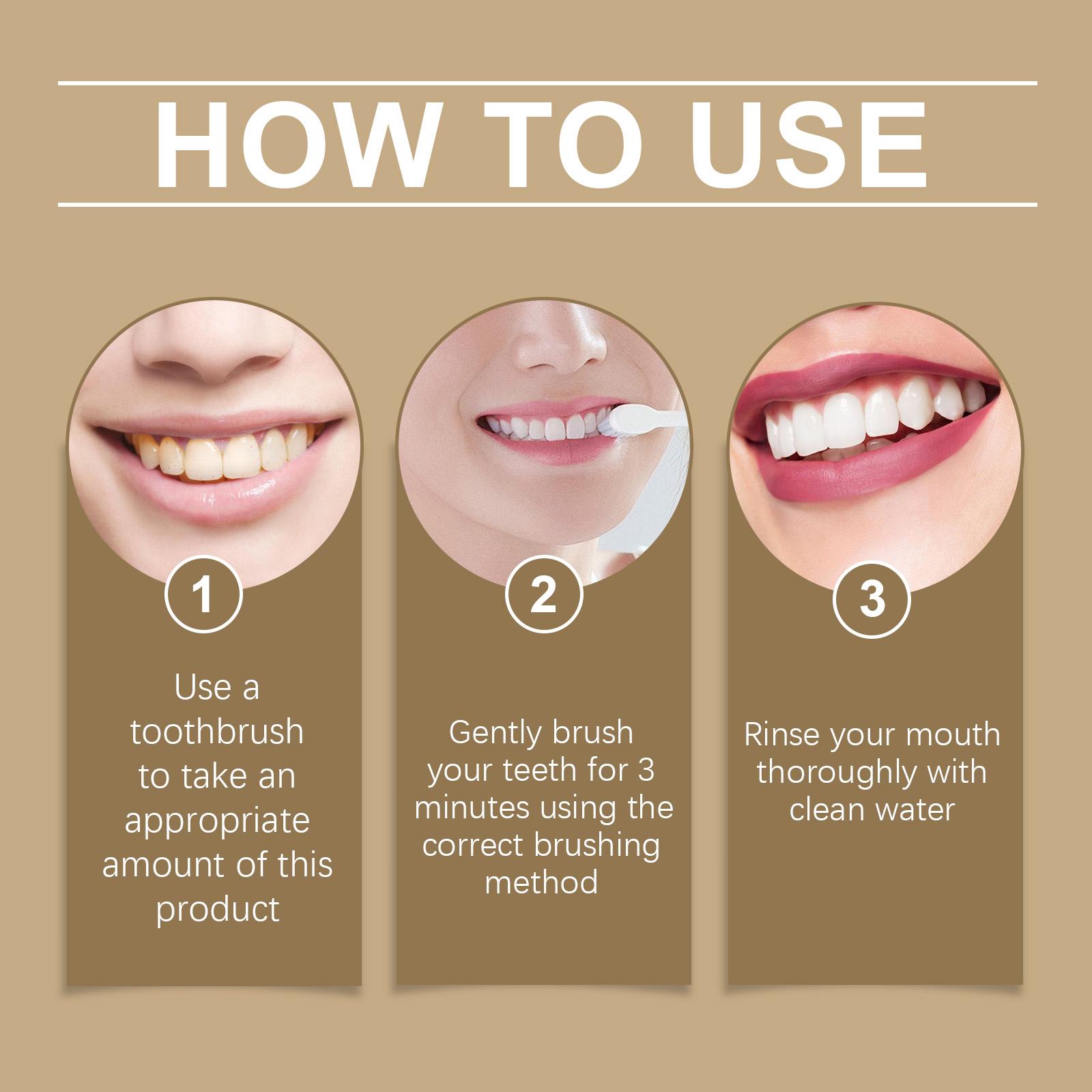 HOW TO USE

1

Use a toothbrush to take an appropriate amount of this product

2

Gently brush your teeth for 3 minutes using the correct brushing method

3

Rinse your mouth thoroughly with clean water