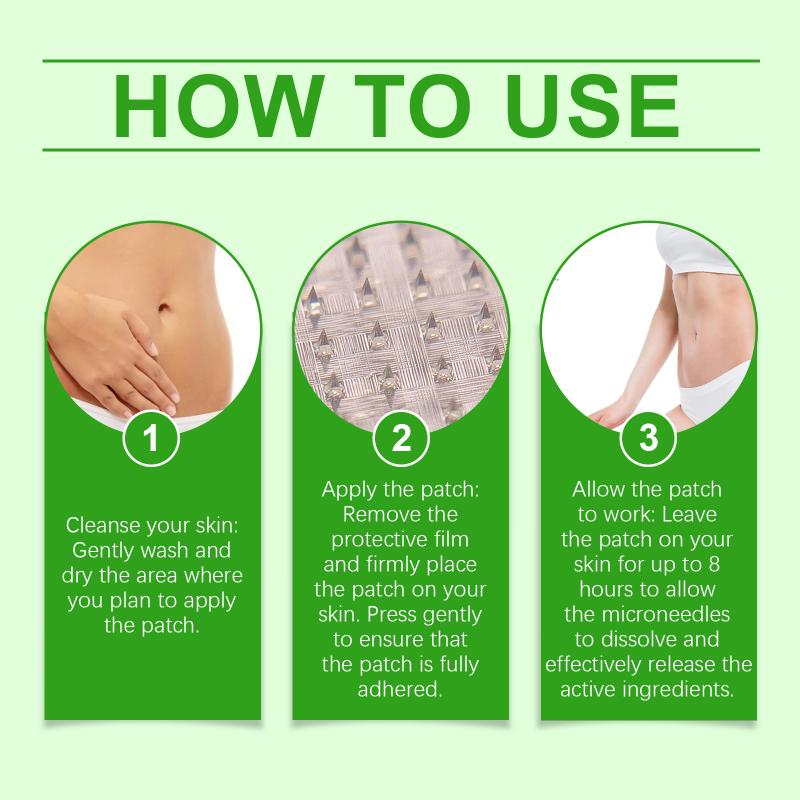 HOW TO USE

1

Cleanse your skin: Gently wash and dry the area where you plan to apply the patch.

2

Apply the patch: Remove the protective film and firmly place the patch on your skin. Press gently to ensure that the patch is fully adhered.

3

Allow the patch to work: Leave the patch on your skin for up to 8 hours to allow the microneedles to dissolve and effectively release the active ingredients.