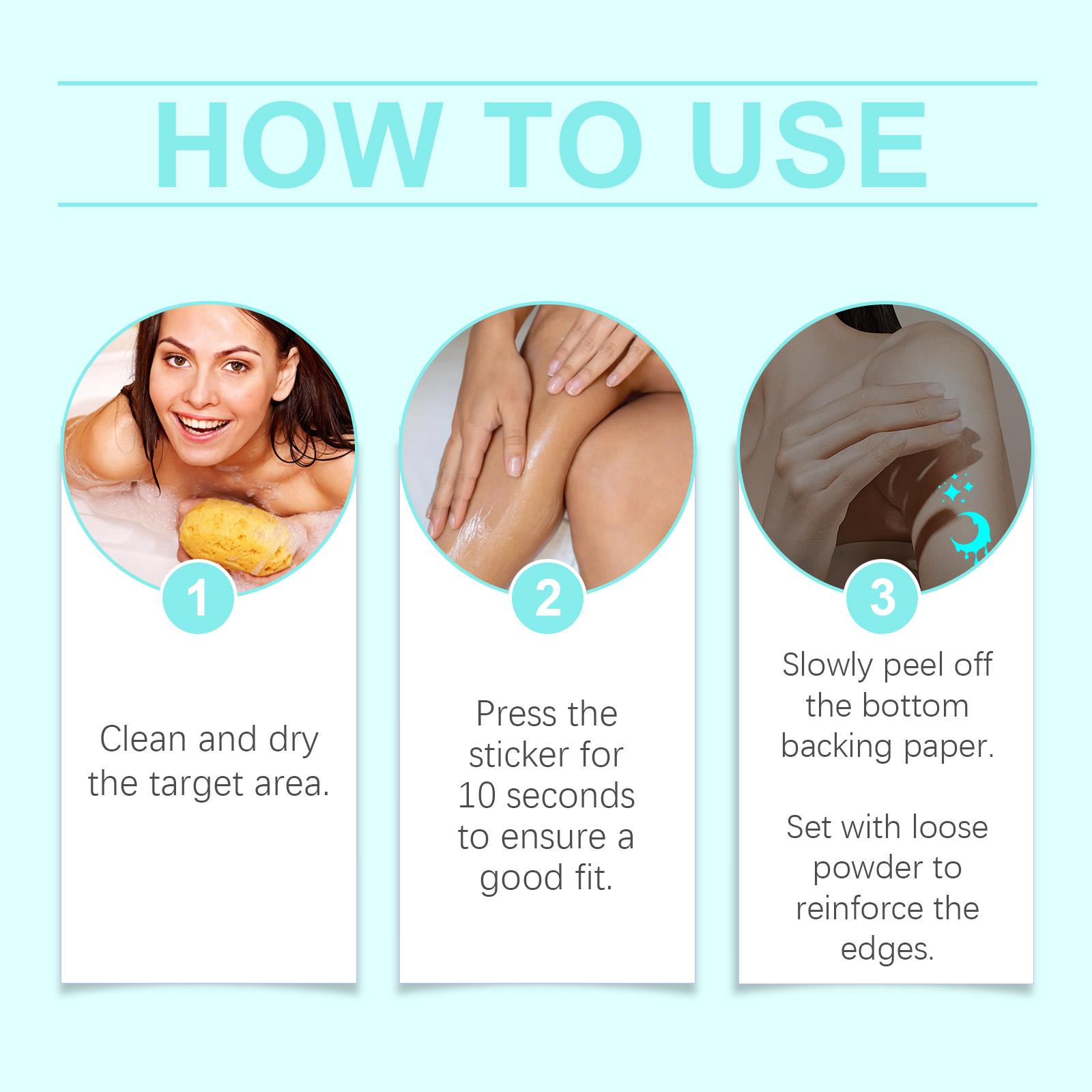 HOW TO USE

1

Clean and dry the target area.

2

Press the sticker for 10 seconds to ensure a good fit.

3

Slowly peel off the bottom backing paper.

Set with loose powder to reinforce the edges.