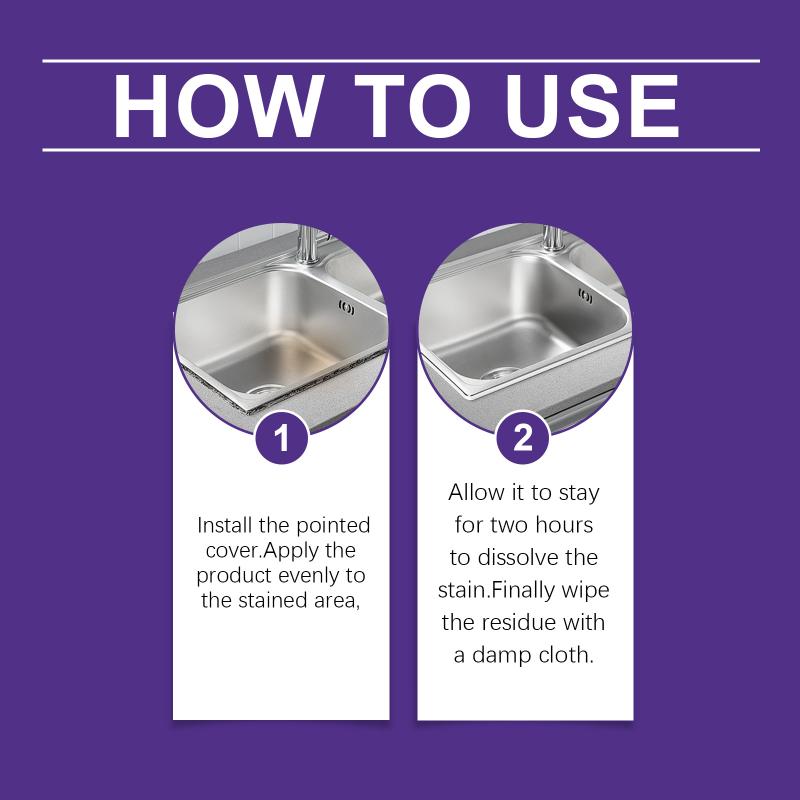 HOW TO USE

1

Install the pointed cover.Apply the product evenly to the stained area,

2

Allow it to stay for two hours to dissolve the stain.Finally wipe the residue with a damp cloth.