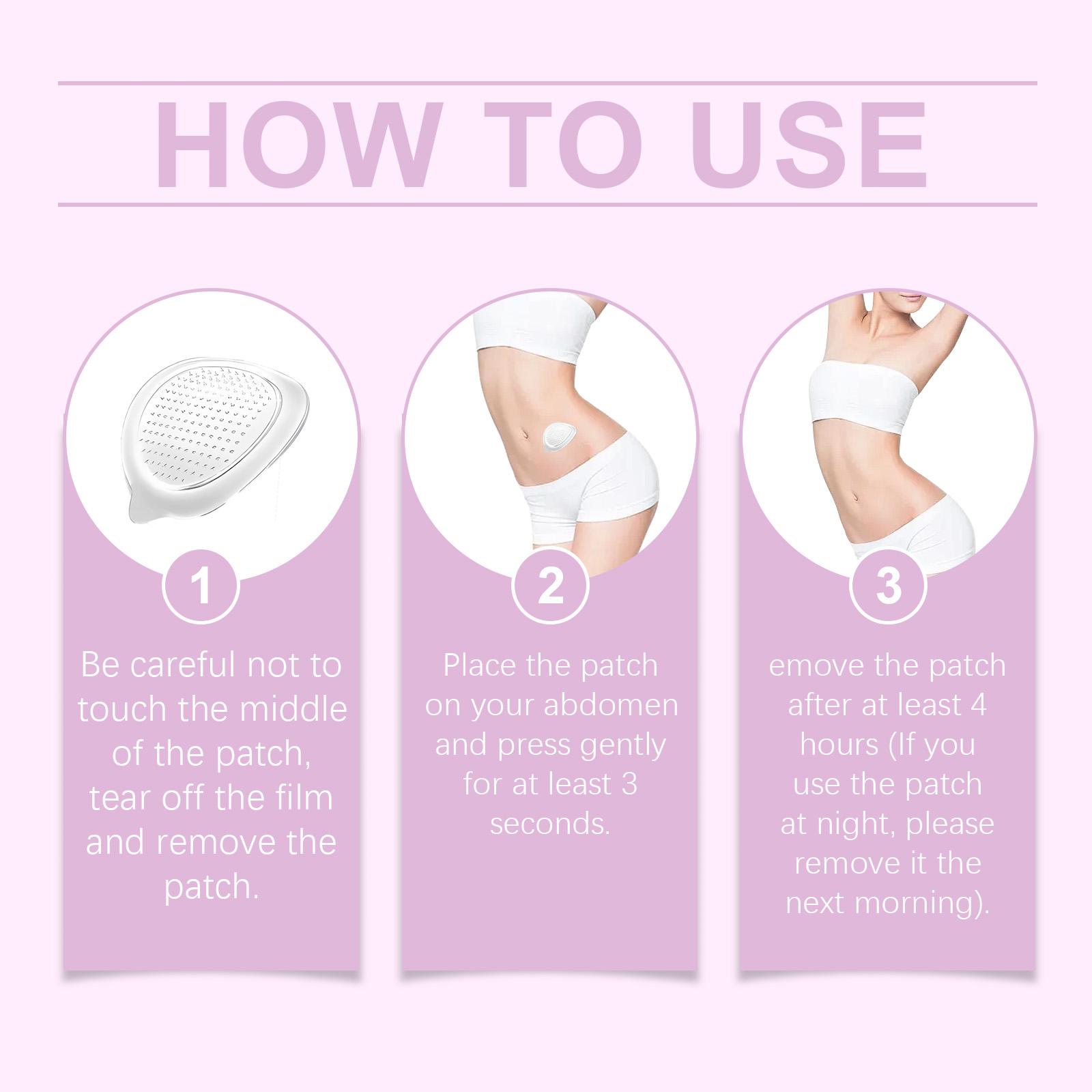 HOW TO USE

1

Be careful not to touch the middle of the patch, tear off the film and remove the patch.

2

Place the patch on your abdomen and press gently for at least 3 seconds.

3

emove the patch after at least 4 hours (If you use the patch at night, please remove it the next morning).