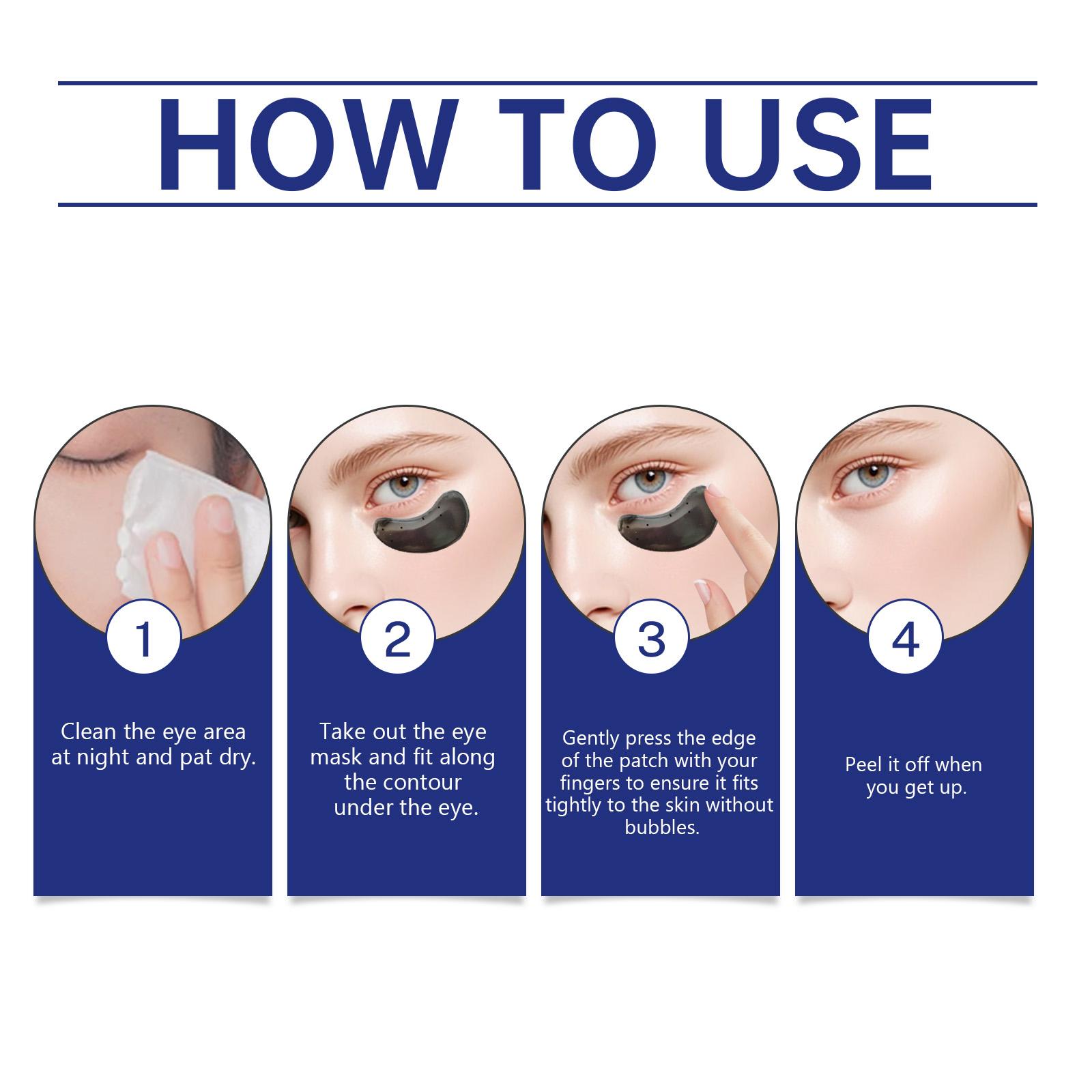 HOW TO USE

1

Clean the eye area at night and pat dry.

2

Take out the eye mask and fit along the contour under the eye.

3

Gently press the edge of the patch with your fingers to ensure it fits tightly to the skin without bubbles.

4

Peel it off when you get up.