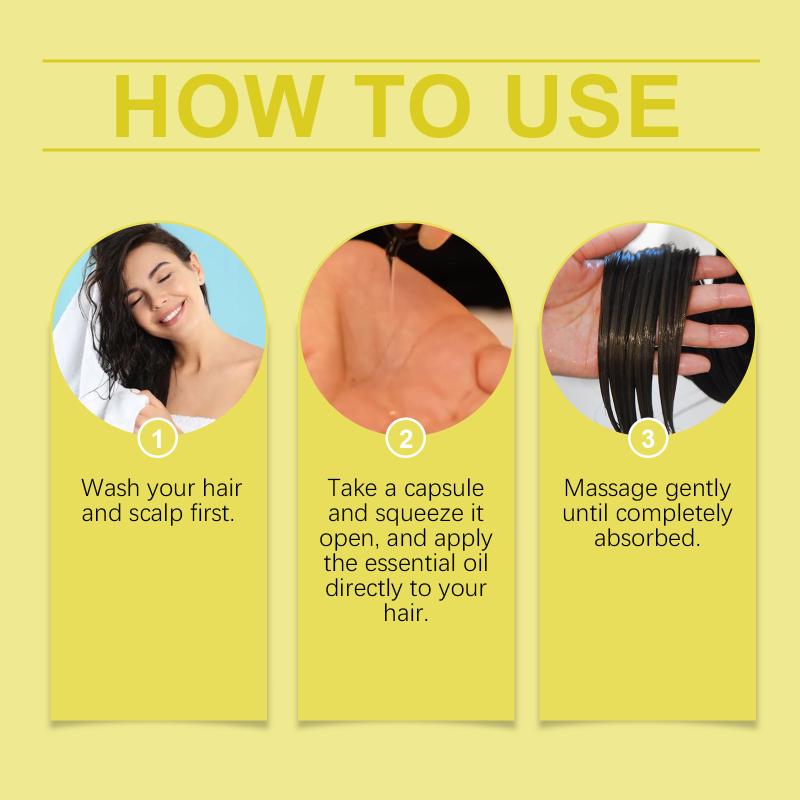 HOW TO USE

1

Wash your hair and scalp first.

2

Take a capsule and squeeze it open, and apply the essential oil directly to your hair.

3

Massage gently until completely absorbed.