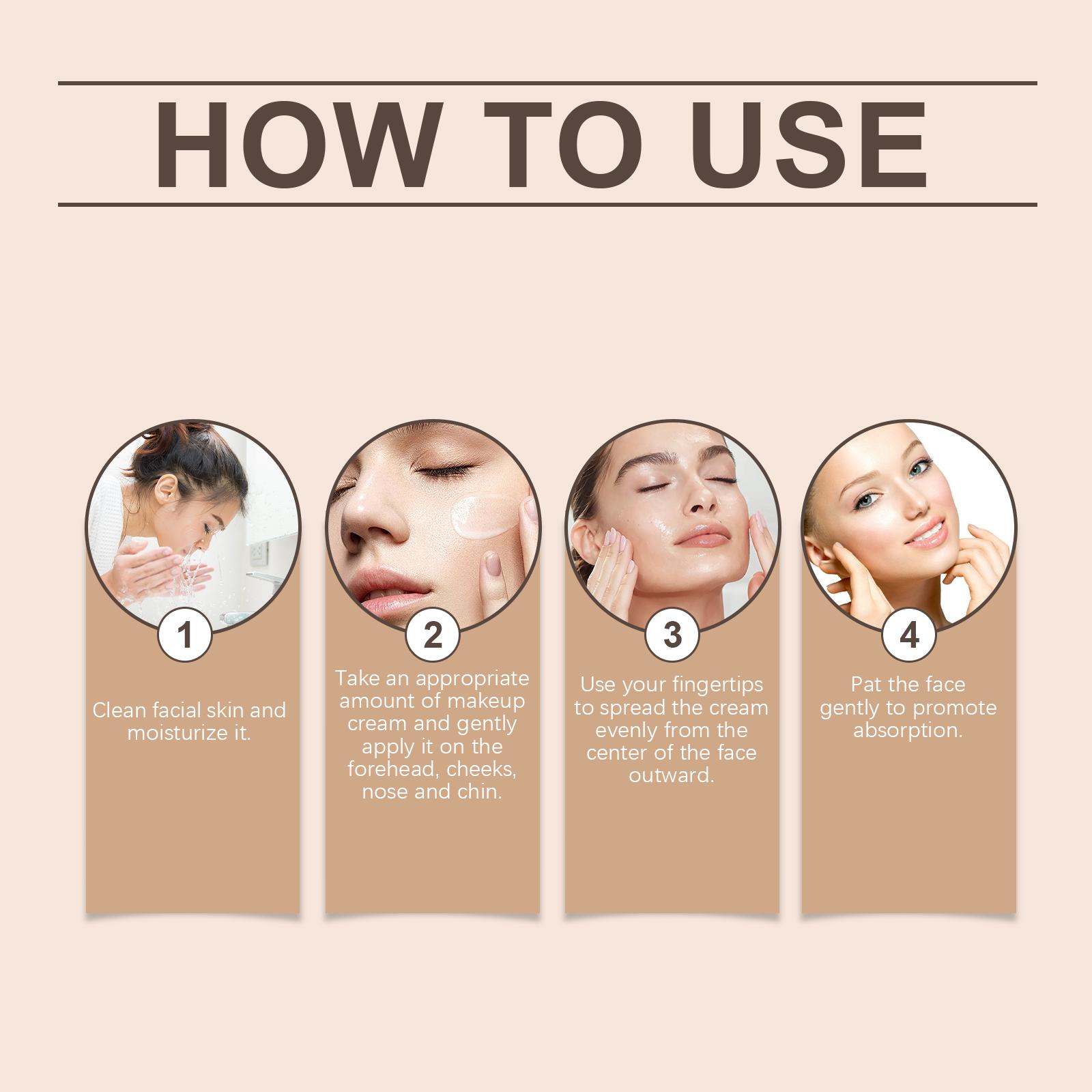 HOW TO USE

1

Clean facial skin and moisturize it.

2

Take an appropriate amount of makeup cream and gently apply it on the forehead, cheeks, nose and chin.

3

Use your fingertips to spread the cream evenly from the center of the face outward.

4

Pat the face gently to promote absorption.