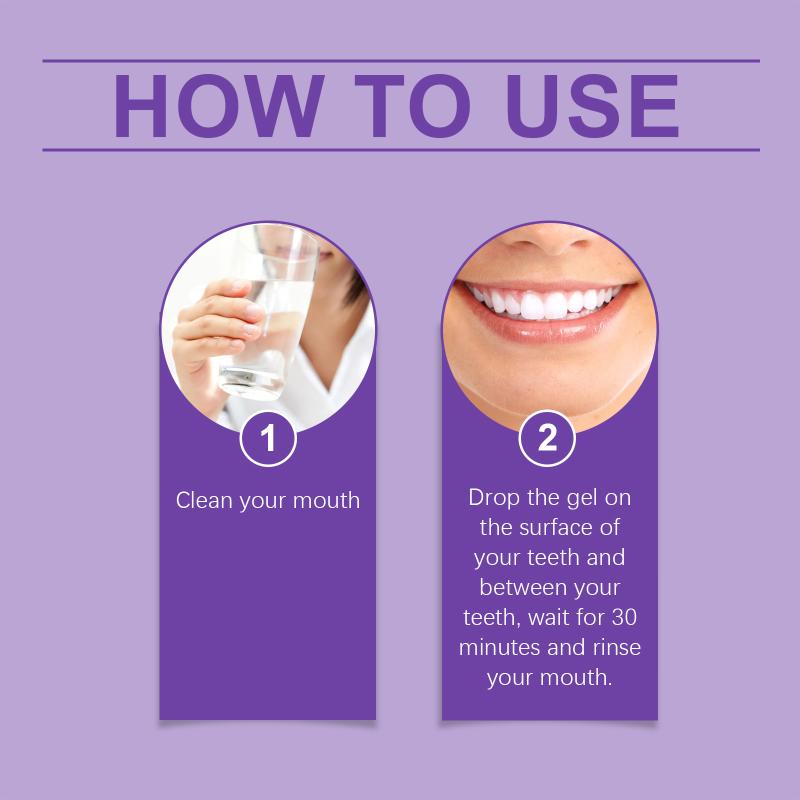 HOW TO USE

1

Clean your mouth

2

Drop the gel on the surface of your teeth and between your teeth, wait for 30 minutes and rinse your mouth.