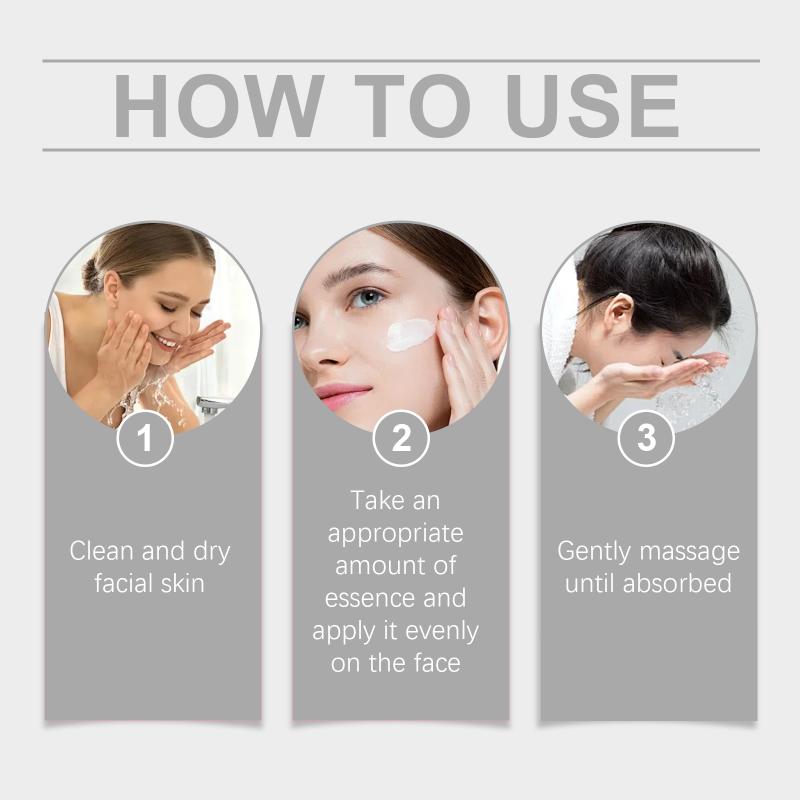 HOW TO USE

1

Clean and dry facial skin

2

Take an appropriate amount of essence and apply it evenly on the face

3

Gently massage until absorbed