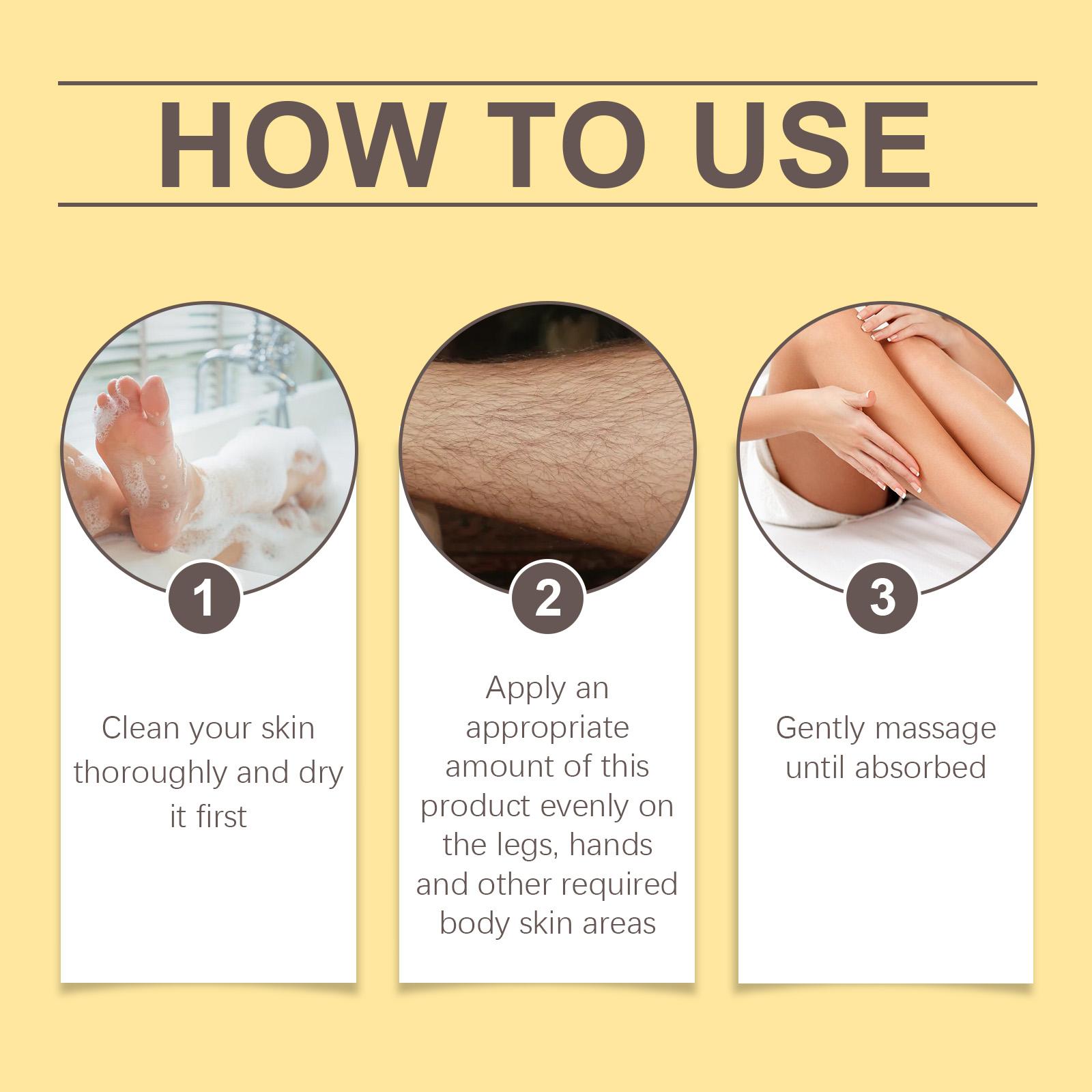 HOW TO USE

1

Clean your skin thoroughly and dry it first

2

Apply an appropriate amount of this product evenly on the legs, hands and other required body skin areas

3

Gently massage until absorbed