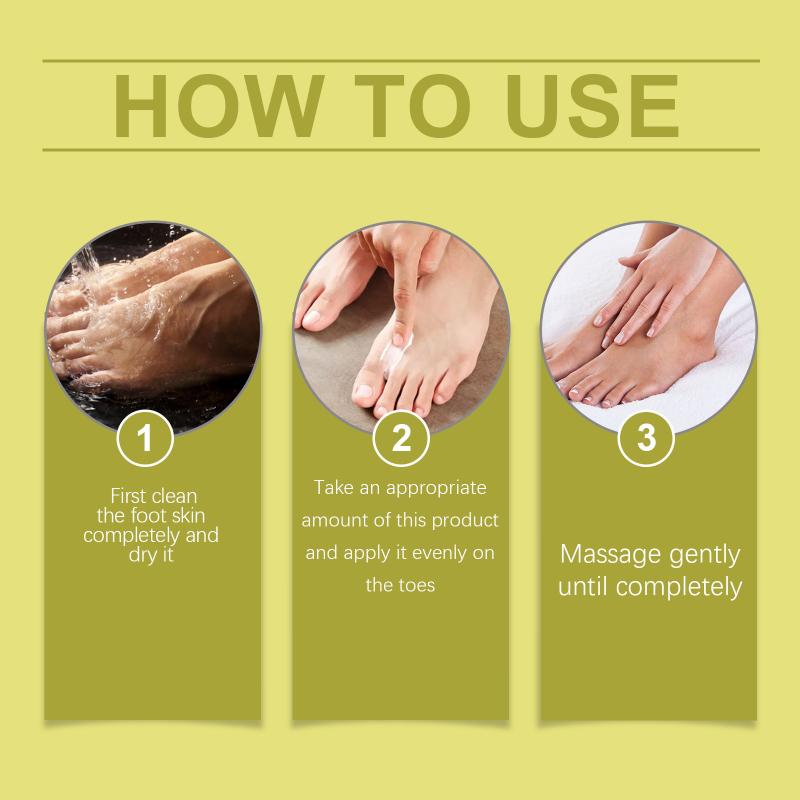 HOW TO USE

1

First clean the foot skin completely and dry it

2

Take an appropriate amount of this product and apply it evenly on the toes

3

Massage gently until completely