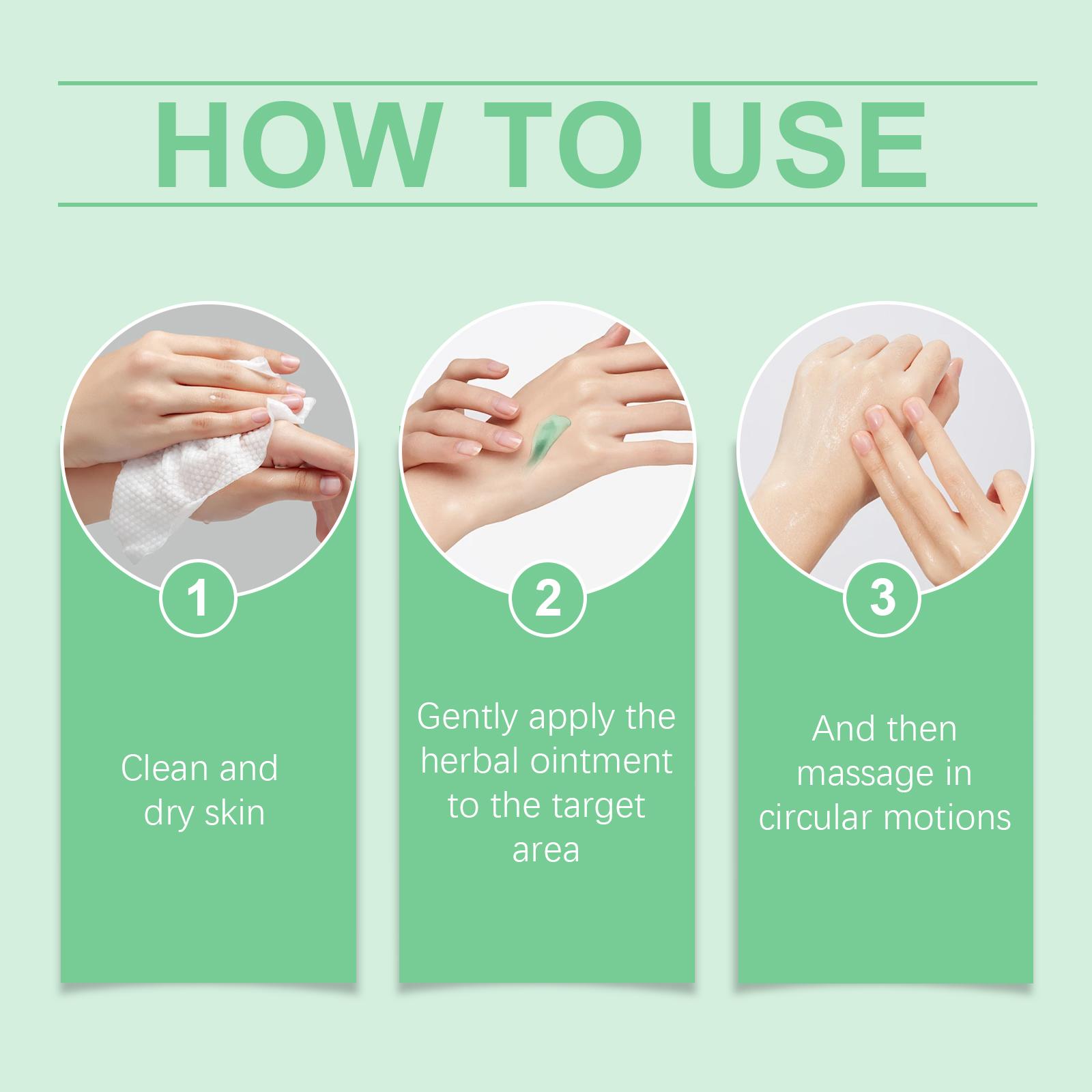 HOW TO USE

1

Clean and dry skin

2

Gently apply the herbal ointment to the target area

3

And then massage in circular motions