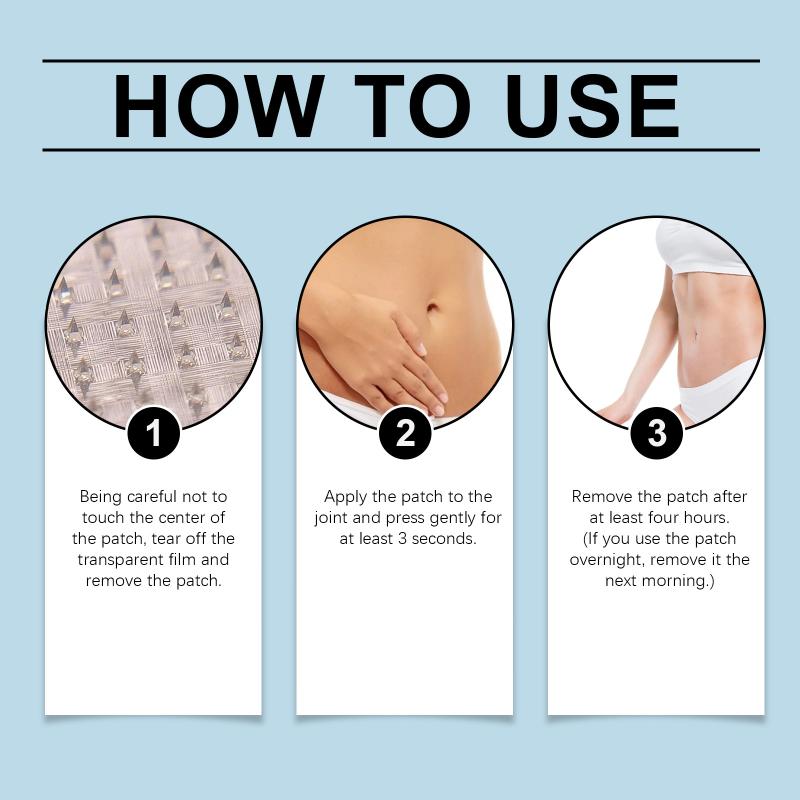 HOW TO USE

1

Being careful not to touch the center of the patch, tear off the transparent film and remove the patch.

2

Apply the patch to the joint and press gently for at least 3 seconds.

3

Remove the patch after at least four hours.
(If you use the patch overnight, remove it the next morning.)