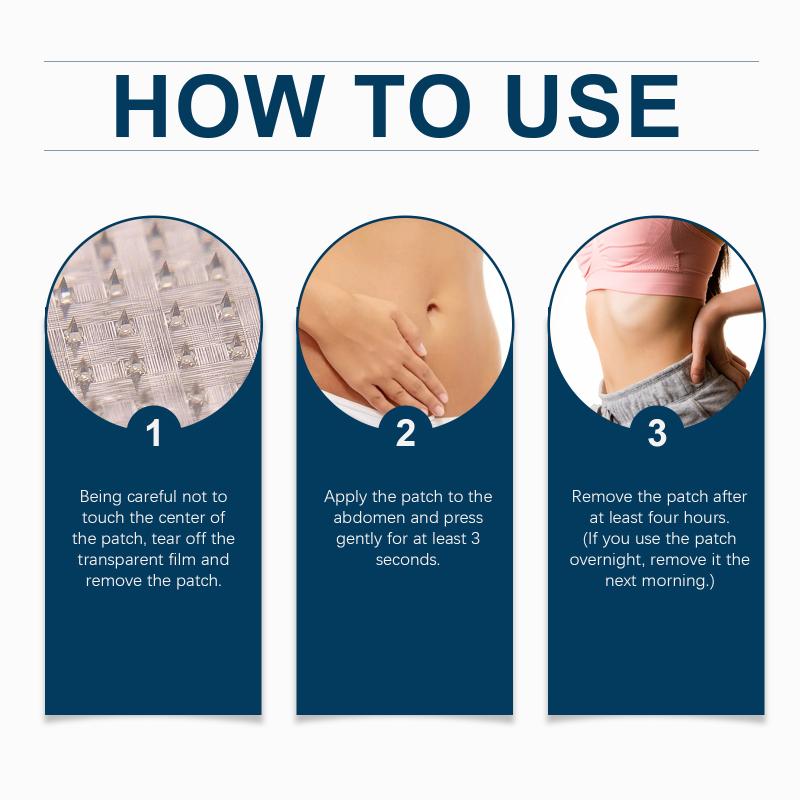 HOW TO USE

1

Being careful not to touch the center of the patch, tear off the transparent film and remove the patch.

2

Apply the patch to the abdomen and press gently for at least 3 seconds.

3

Remove the patch after at least four hours. (If you use the patch overnight, remove it the next morning.)