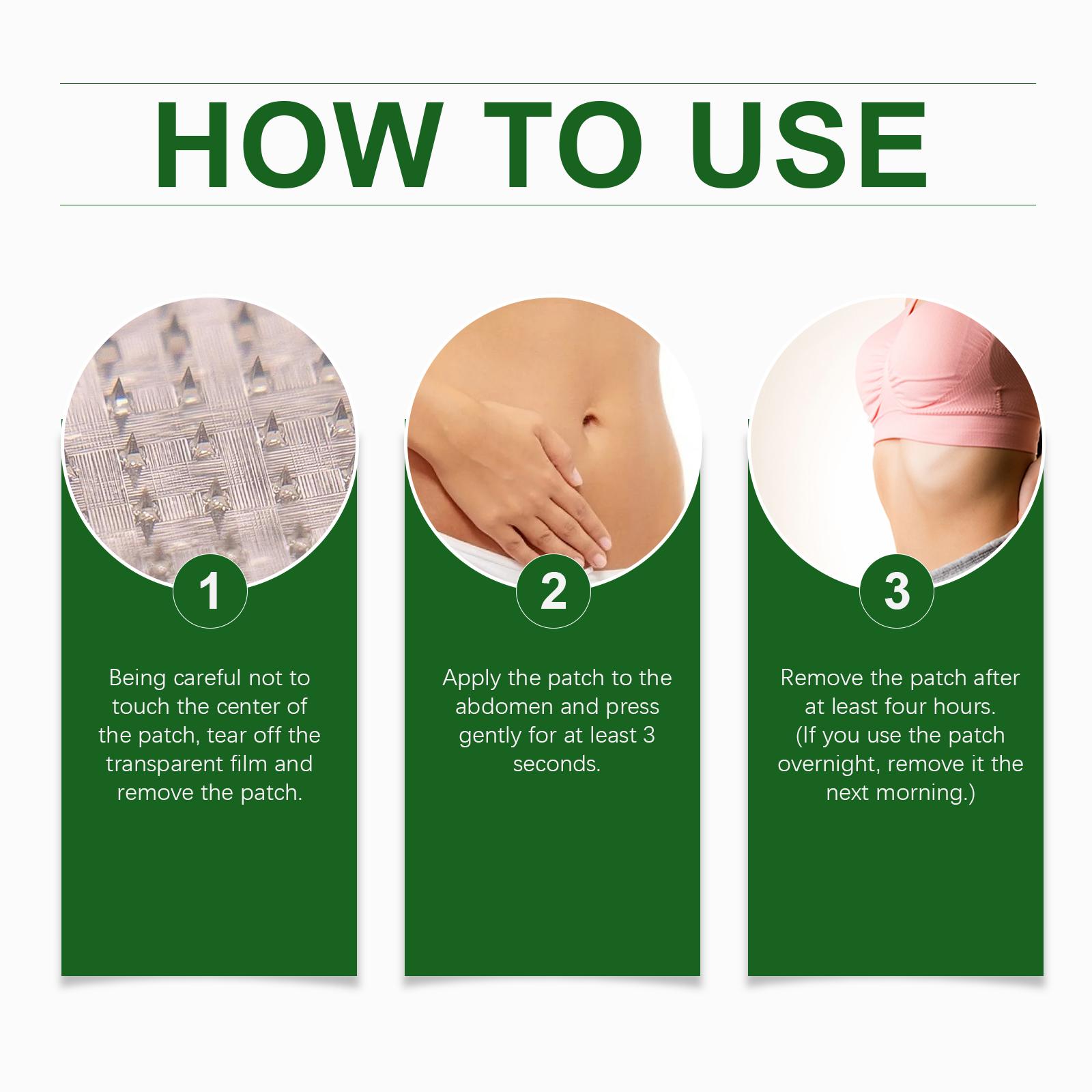 HOW TO USE

1

Being careful not to touch the center of the patch, tear off the transparent film and remove the patch.

2

Apply the patch to the abdomen and press gently for at least 3 seconds.

3

Remove the patch after at least four hours. (If you use the patch overnight, remove it the next morning.)