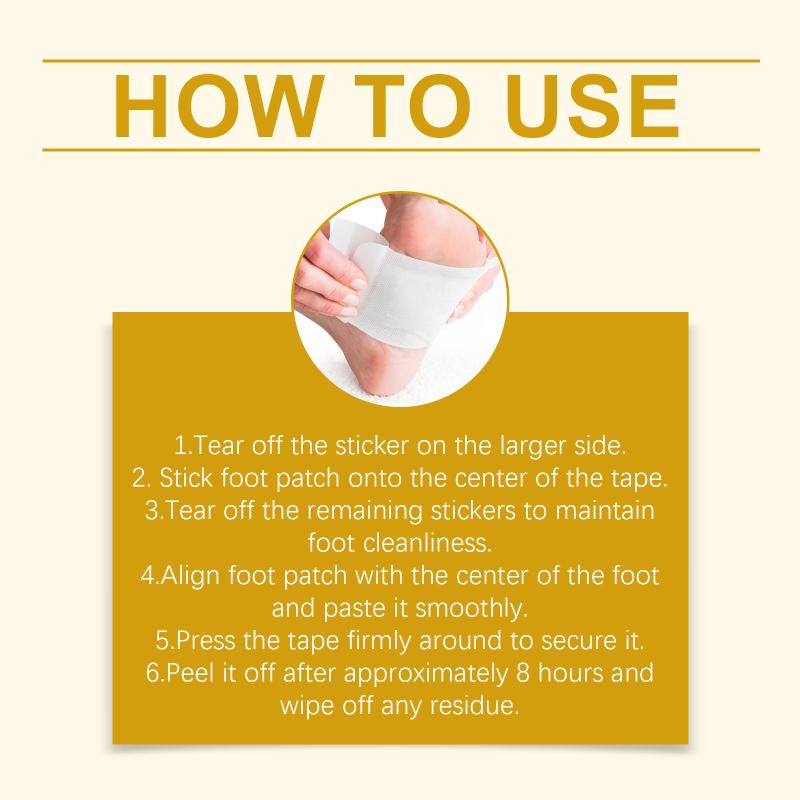 HOW TO USE

1.Tear off the sticker on the larger side.
2. Stick foot patch onto the center of the tape.
3.Tear off the remaining stickers to maintain foot cleanliness.
4.Align foot patch with the center of the foot and paste it smoothly.
5.Press the tape firmly around to secure it.
6.Peel it off after approximately 8 hours and wipe off any residue.