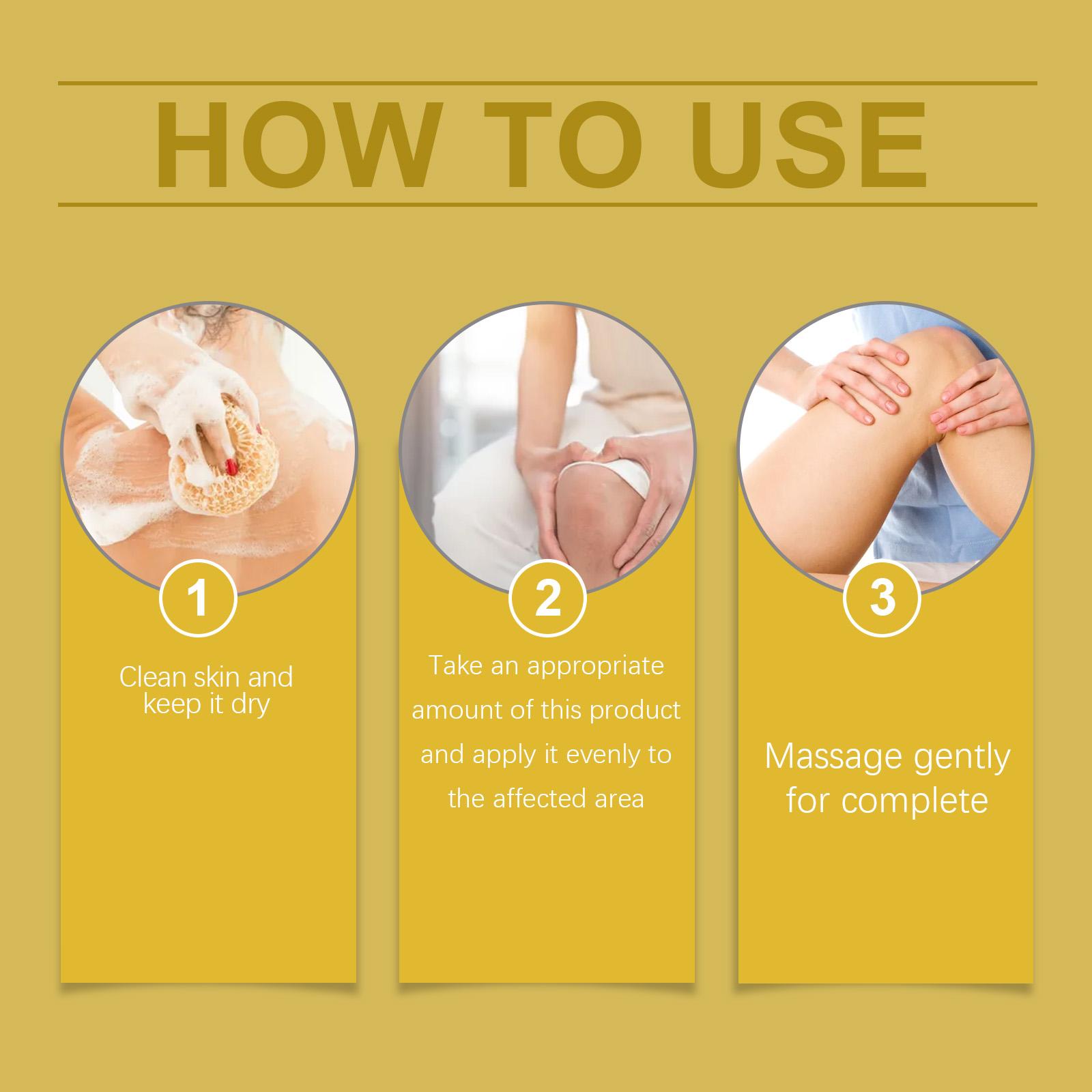 HOW TO USE

1

Clean skin and keep it dry

2

Take an appropriate amount of this product and apply it evenly to the affected area

3

Massage gently for complete