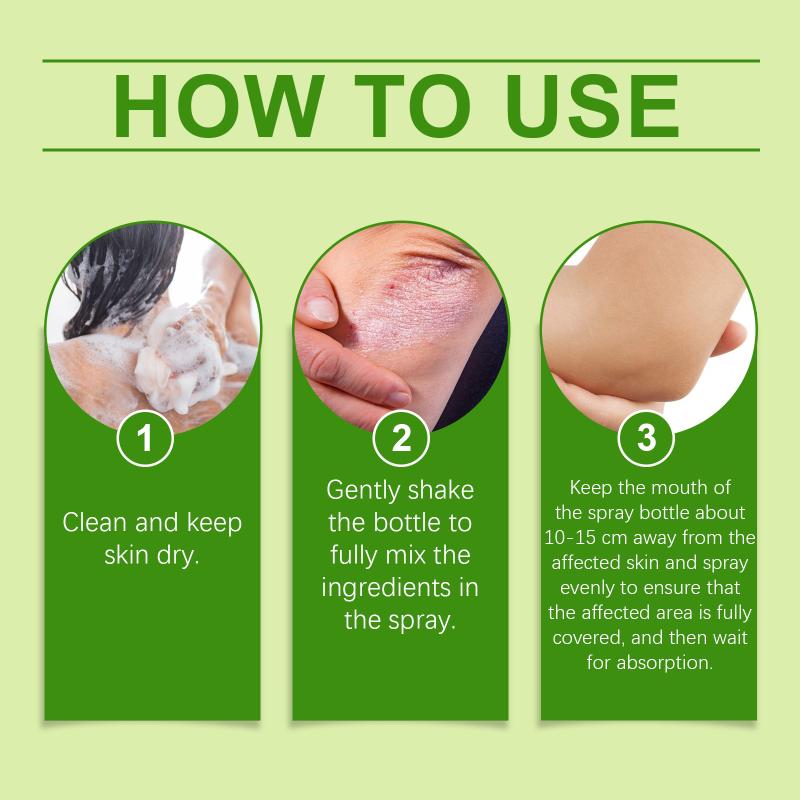 HOW TO USE

1

Clean and keep skin dry.

2

Gently shake the bottle to fully mix the ingredients in the spray.

3

Keep the mouth of the spray bottle about 10-15 cm away from the affected skin and spray evenly to ensure that the affected area is fully covered, and then wait for absorption.