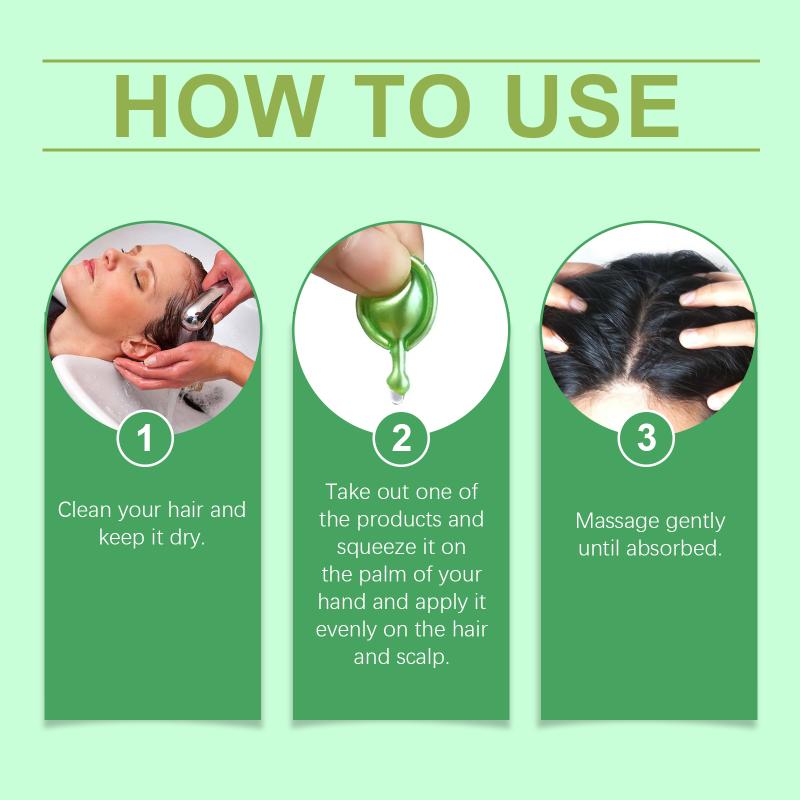 HOW TO USE

1

Clean your hair and keep it dry.

2

Take out one of the products and squeeze it on the palm of your hand and apply it evenly on the hair and scalp.

3

Massage gently until absorbed.