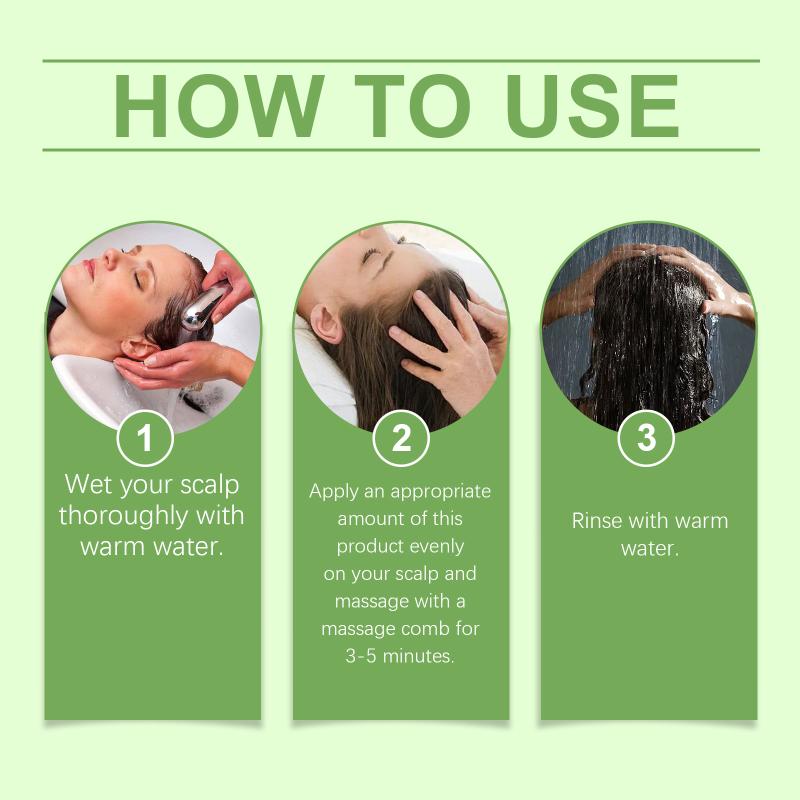 HOW TO USE

1
Wet your scalp thoroughly with warm water.

2
Apply an appropriate amount of this product evenly on your scalp and massage with a massage comb for 3-5 minutes.

3
Rinse with warm water.