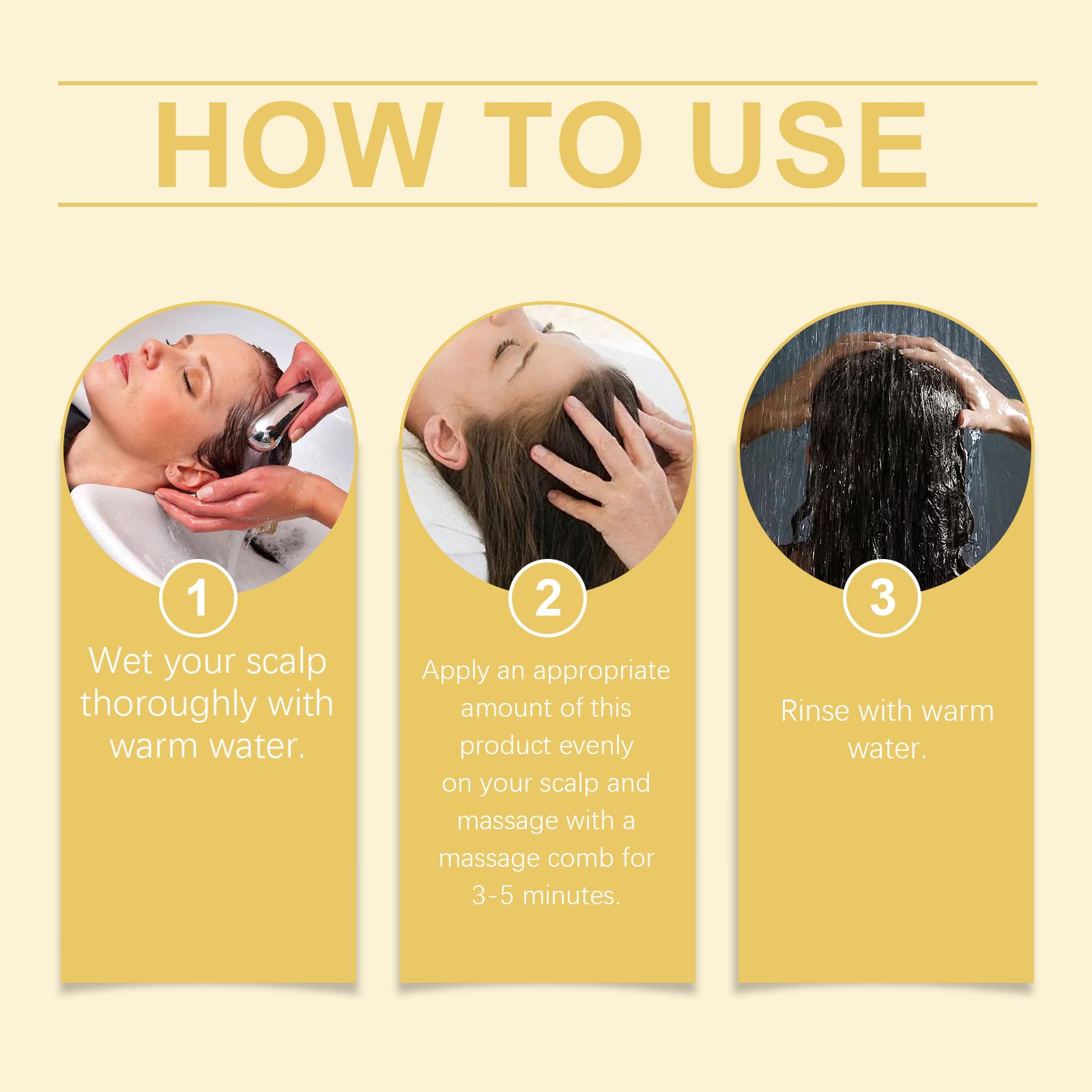 HOW TO USE

1

Wet your scalp thoroughly with warm water.

2

Apply an appropriate amount of this product evenly on your scalp and massage with a massage comb for 3-5 minutes.

3

Rinse with warm water.