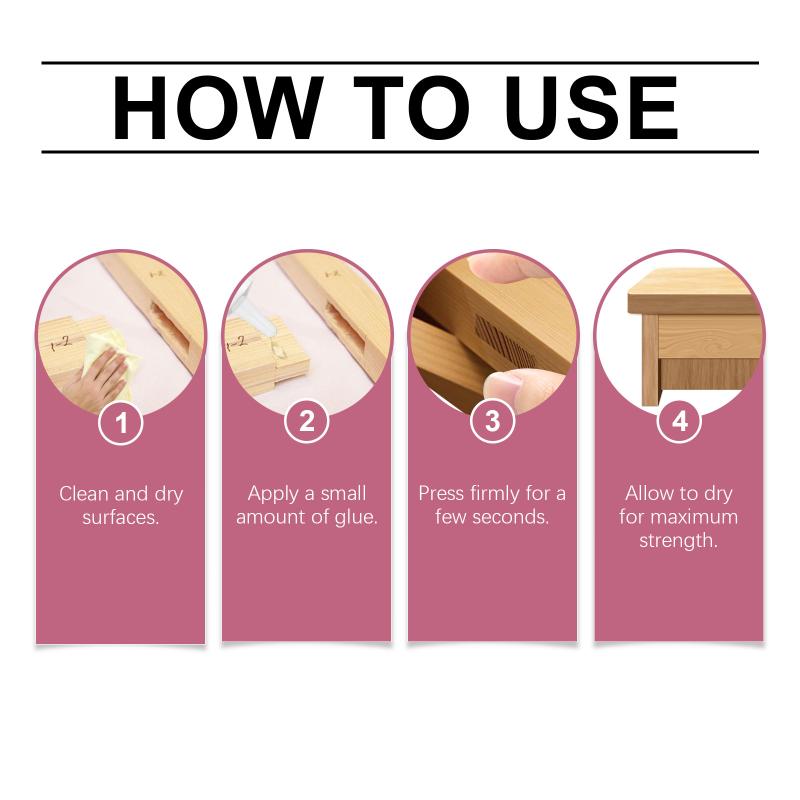 HOW TO USE

1

Clean and dry surfaces.

2

Apply a small amount of glue.

3

Press firmly for a few seconds.

4

Allow to dry for maximum strength.