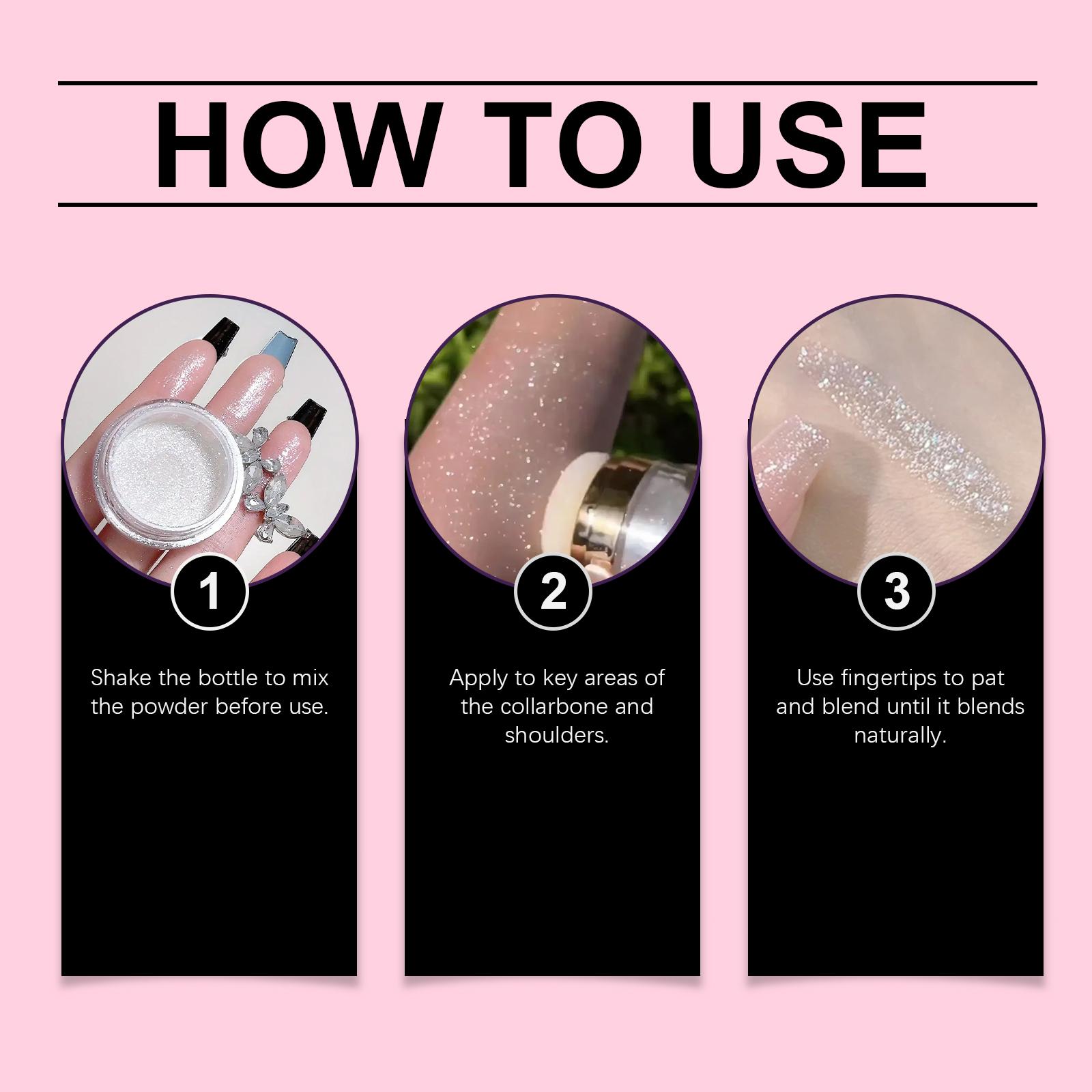 HOW TO USE

1

Shake the bottle to mix the powder before use.

2

Apply to key areas of the collarbone and shoulders.

3

Use fingertips to pat and blend until it blends naturally.