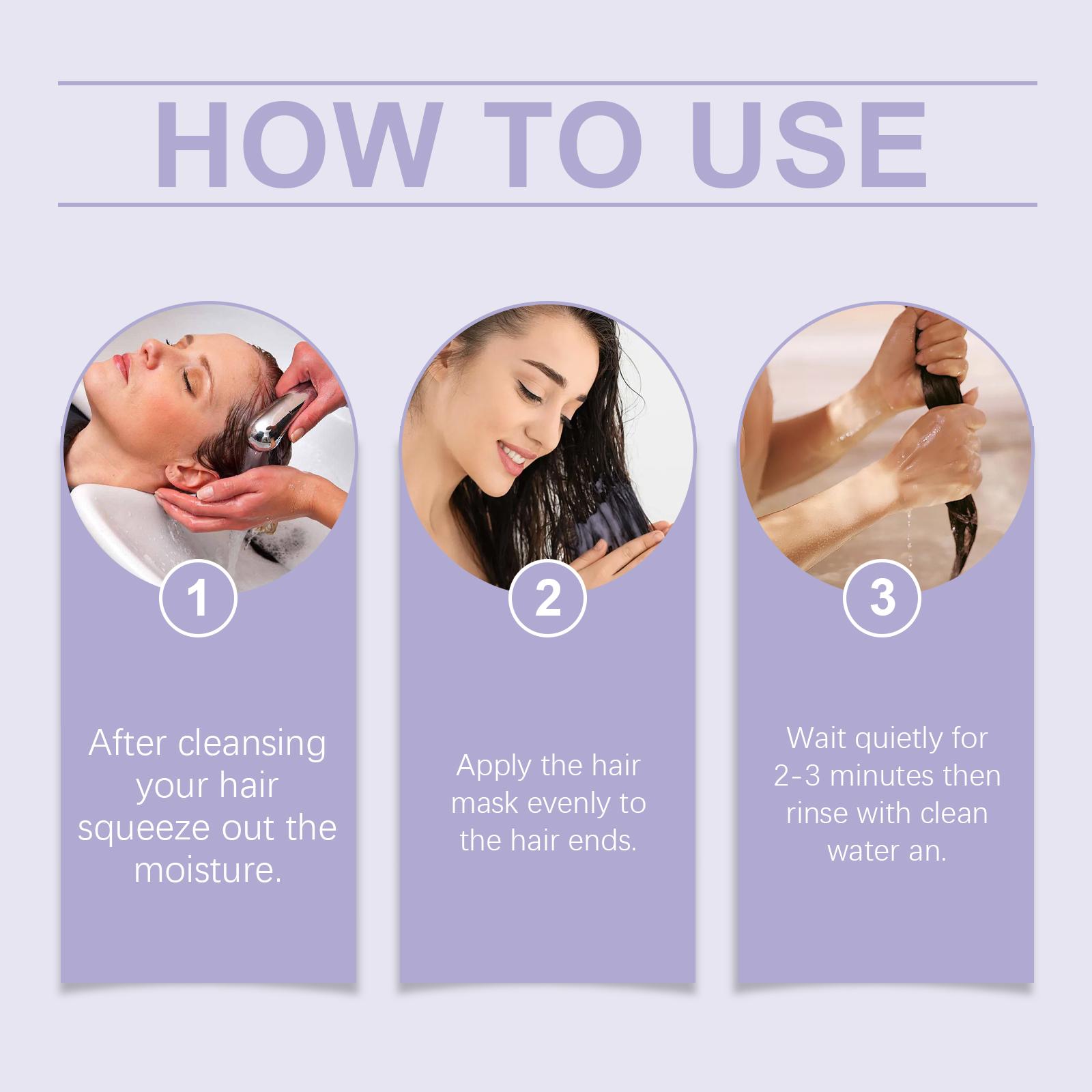 HOW TO USE

1

After cleansing your hair squeeze out the moisture.

2

Apply the hair mask evenly to the hair ends.

3

Wait quietly for 2-3 minutes then rinse with clean water an.