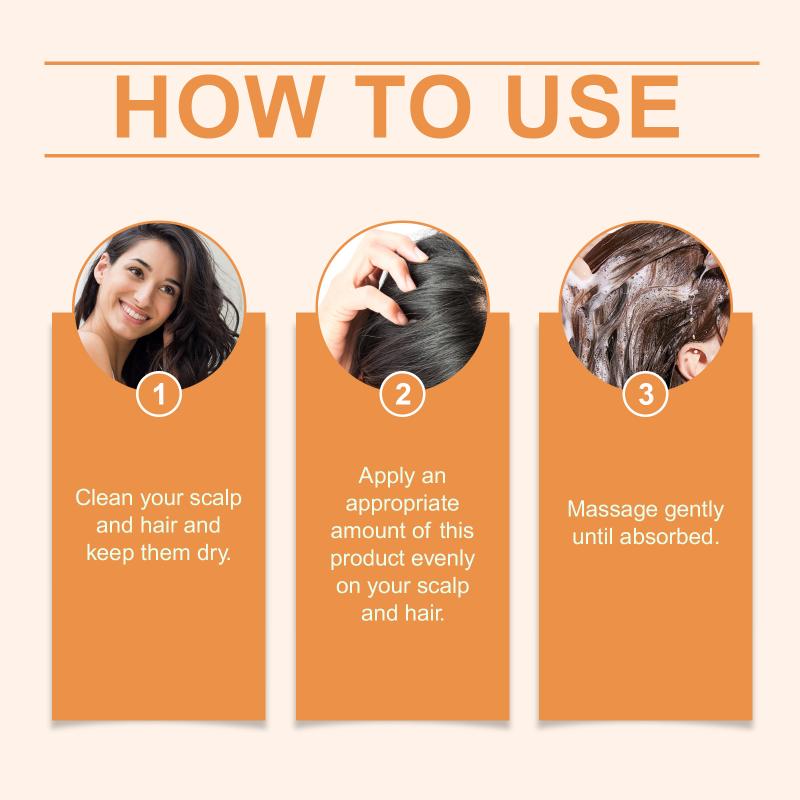 HOW TO USE

1

Clean your scalp and hair and keep them dry.

2

Apply an appropriate amount of this product evenly on your scalp and hair.

3

Massage gently until absorbed.