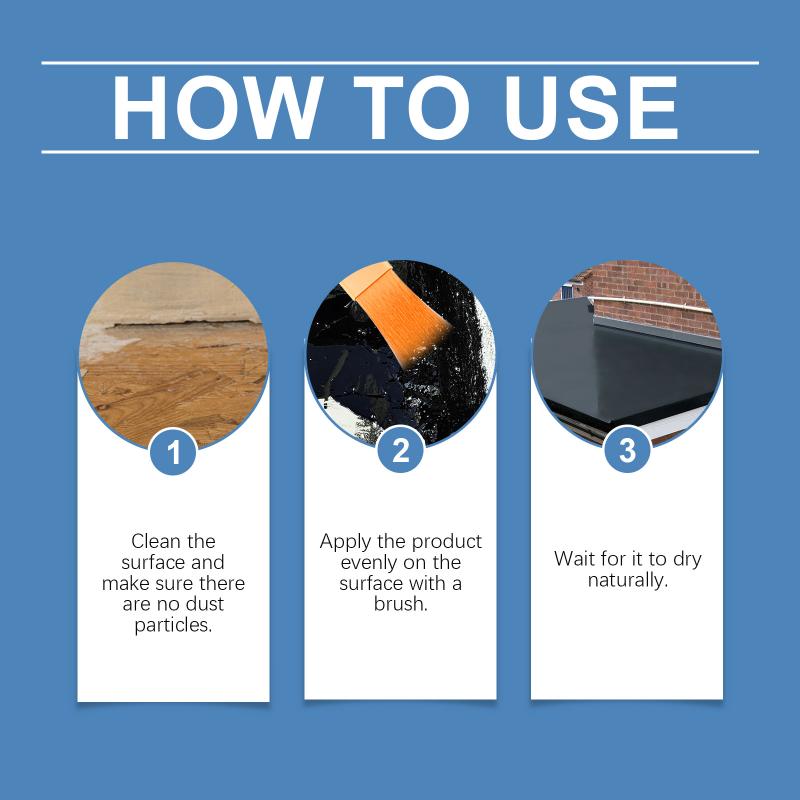 HOW TO USE

1

Clean the surface and make sure there are no dust particles.

2

Apply the product evenly on the surface with a brush.

3

Wait for it to dry naturally.