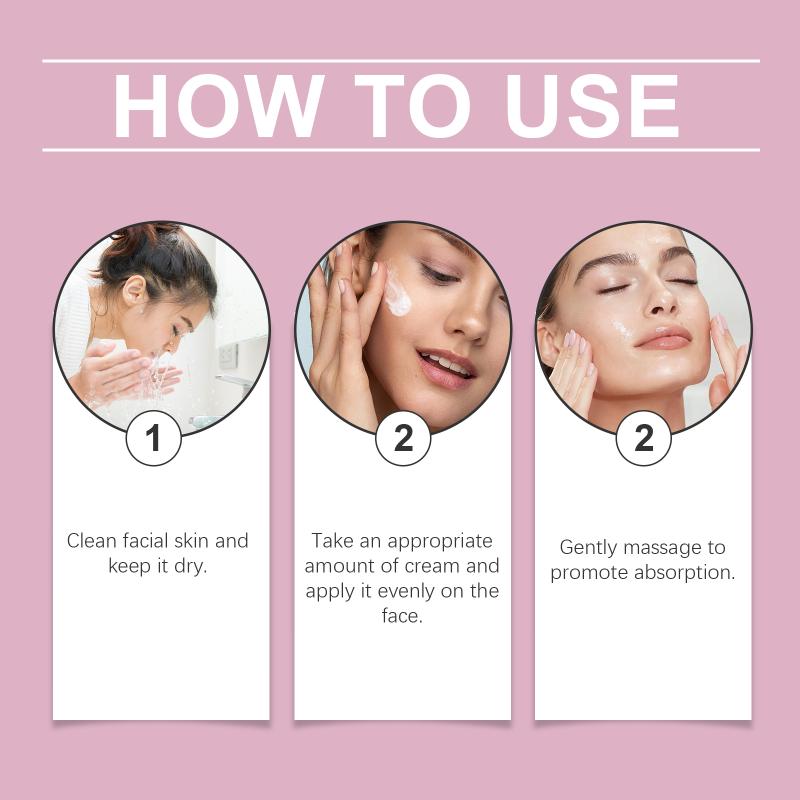 HOW TO USE

1

Clean facial skin and keep it dry.

2

Take an appropriate amount of cream and apply it evenly on the face.

2

Gently massage to promote absorption.