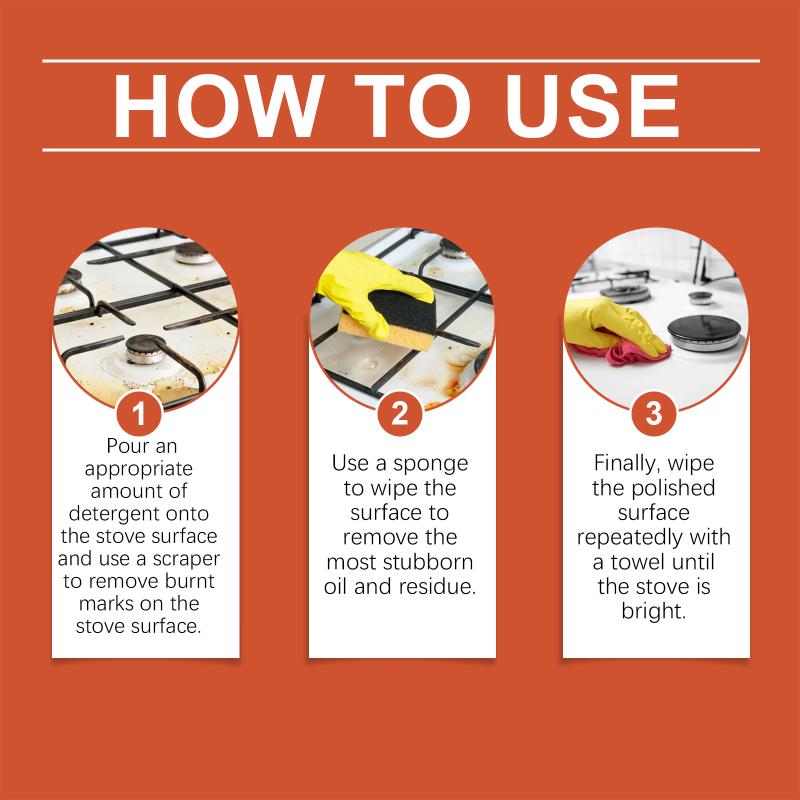 HOW TO USE

1
Pour an appropriate amount of detergent onto the stove surface and use a scraper to remove burnt marks on the stove surface.

2
Use a sponge to wipe the surface to remove the most stubborn oil and residue.

3
Finally, wipe the polished surface repeatedly with a towel until the stove is bright.