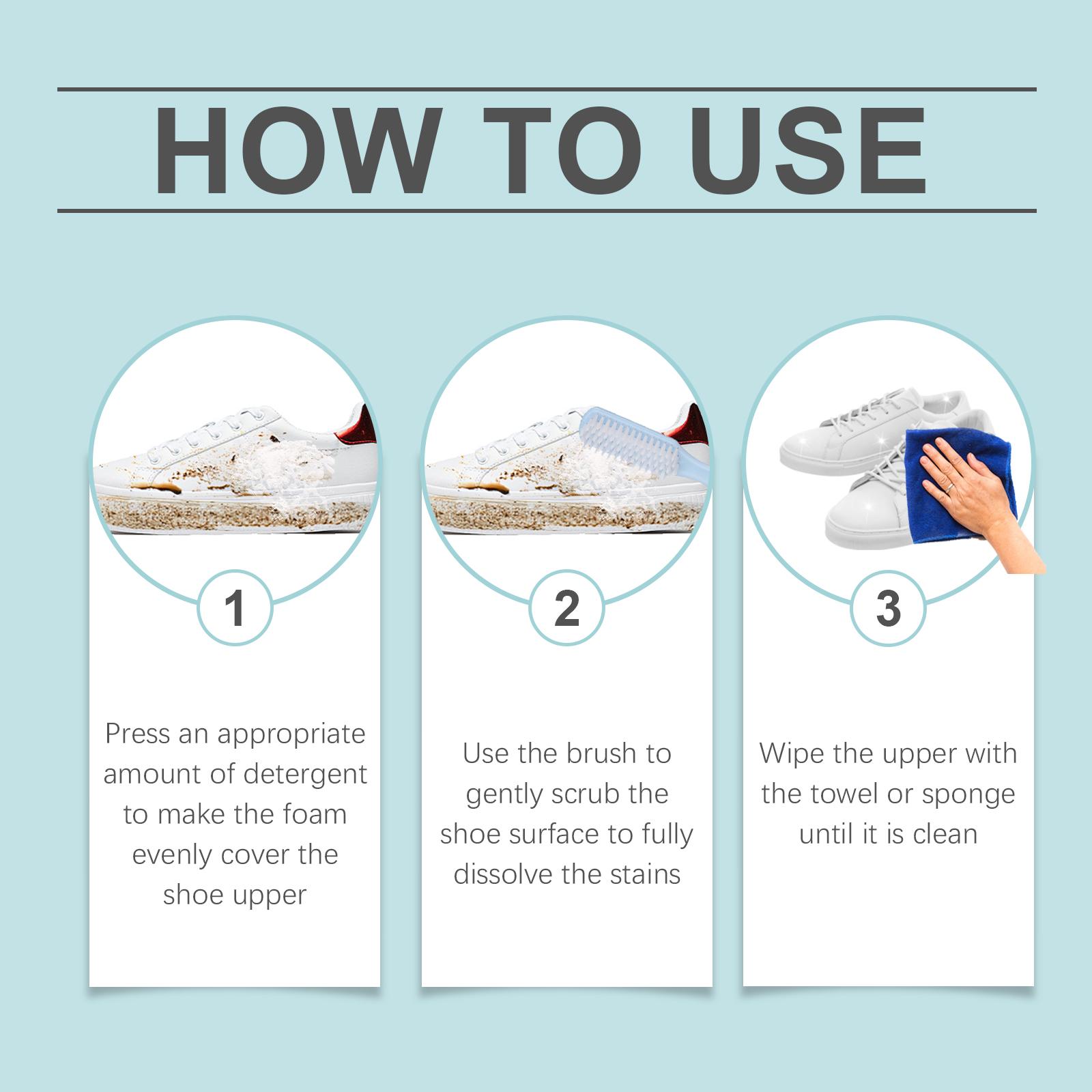 HOW TO USE

1

Press an appropriate amount of detergent to make the foam evenly cover the shoe upper

2

Use the brush to gently scrub the shoe surface to fully dissolve the stains

3

Wipe the upper with the towel or sponge until it is clean