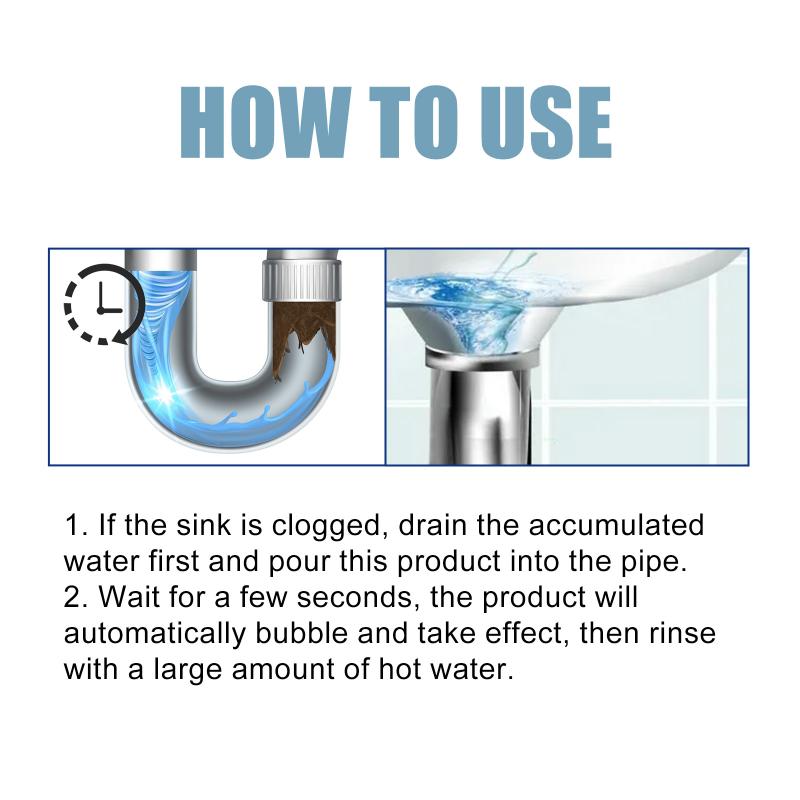 HOW TO USE

1. If the sink is clogged, drain the accumulated water first and pour this product into the pipe.
2. Wait for a few seconds, the product will automatically bubble and take effect, then rinse with a large amount of hot water.