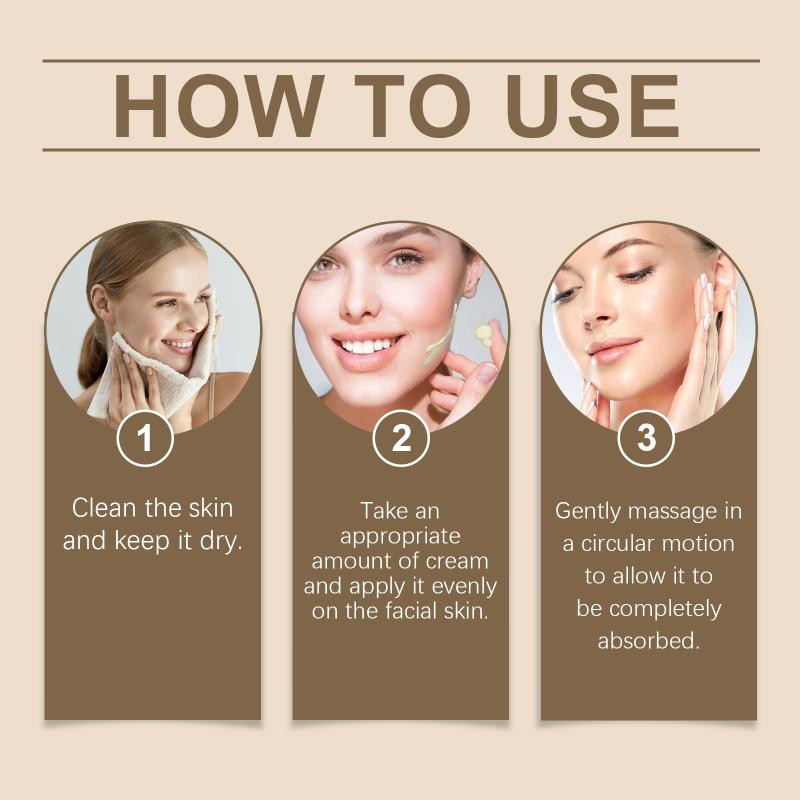 HOW TO USE

1
Clean the skin and keep it dry.

2
Take an appropriate amount of cream and apply it evenly on the facial skin.

3
Gently massage in a circular motion to allow it to be completely absorbed.