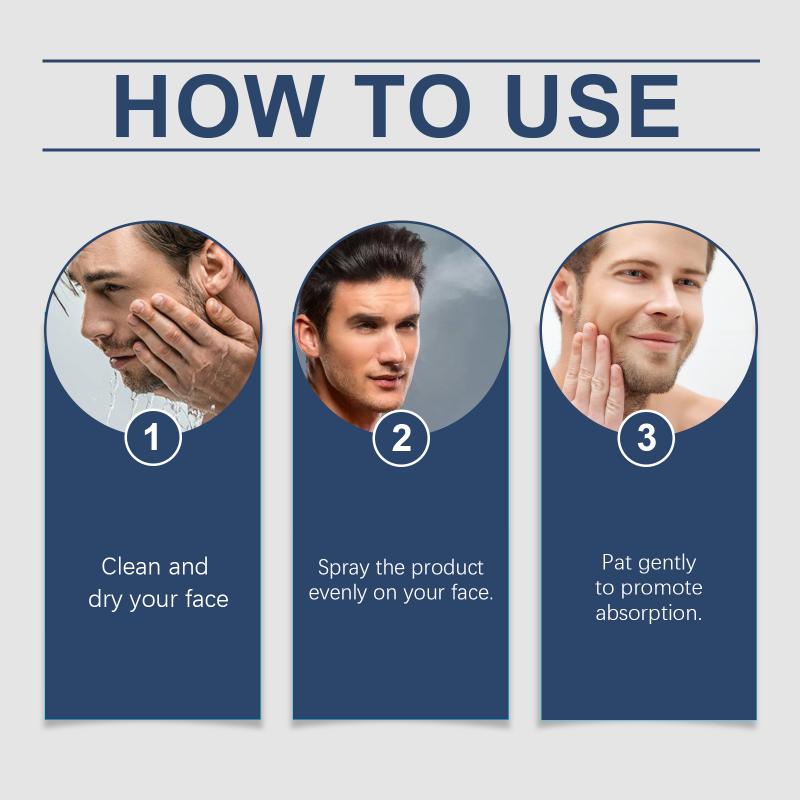 HOW TO USE

1

Clean and dry your face

2

Spray the product evenly on your face.

3

Pat gently to promote absorption.