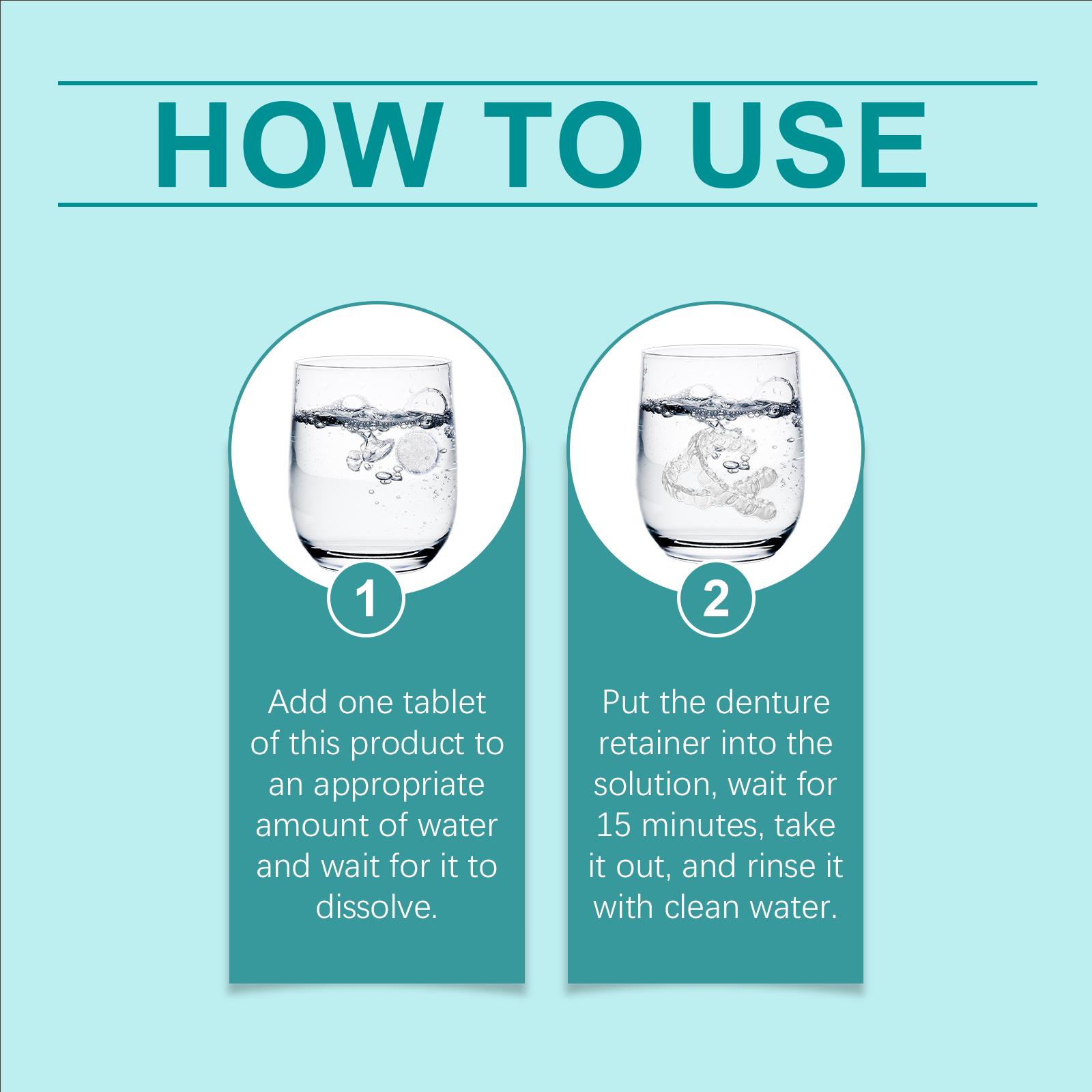 HOW TO USE

1

Add one tablet of this product to an appropriate amount of water and wait for it to dissolve.

2

Put the denture retainer into the solution, wait for 15 minutes, take it out, and rinse it with clean water.