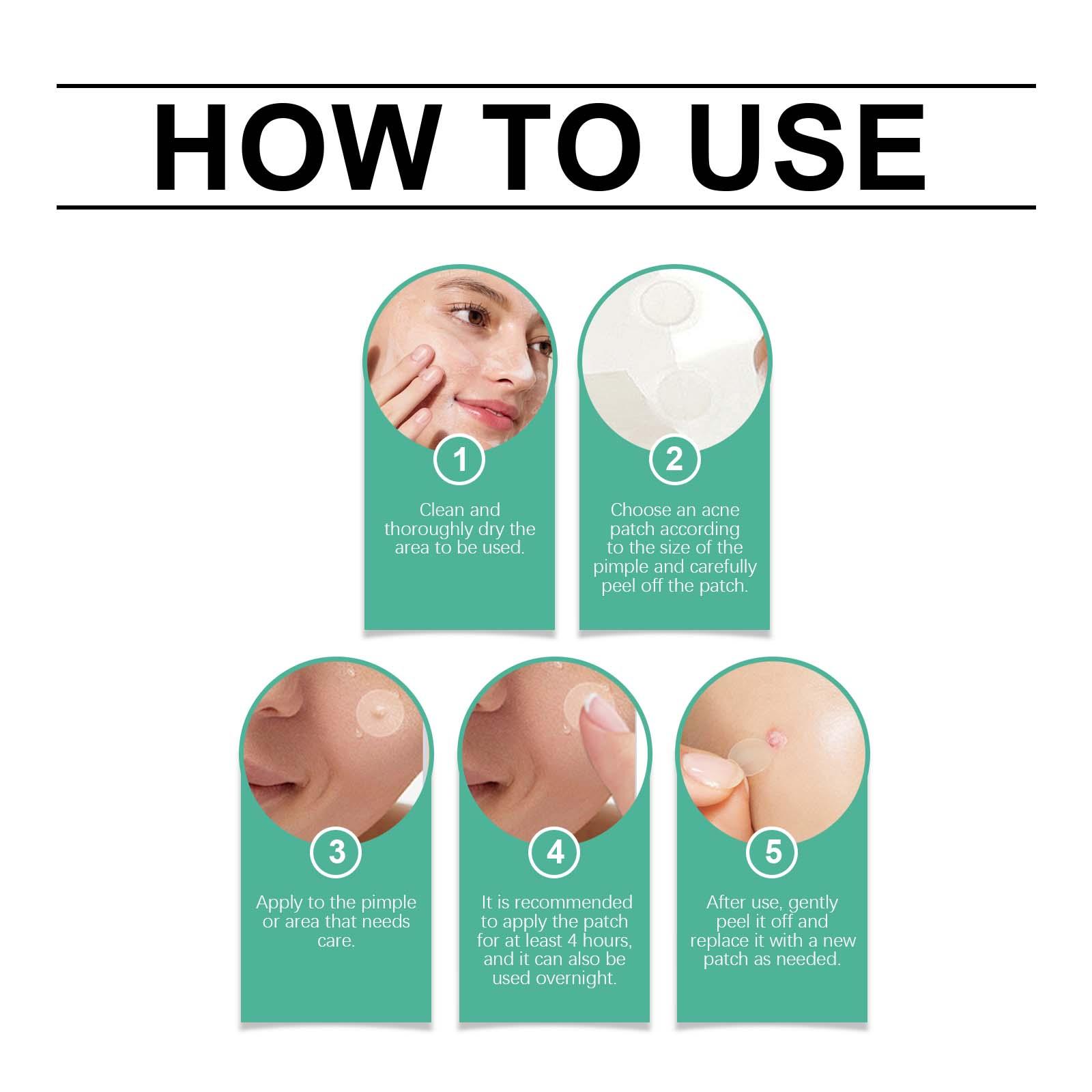 HOW TO USE

1
Clean and thoroughly dry the area to be used.

2
Choose an acne patch according to the size of the pimple and carefully peel off the patch.

3
Apply to the pimple or area that needs care.

4
It is recommended to apply the patch for at least 4 hours, and it can also be used overnight.

5
After use, gently peel it off and replace it with a new patch as needed.