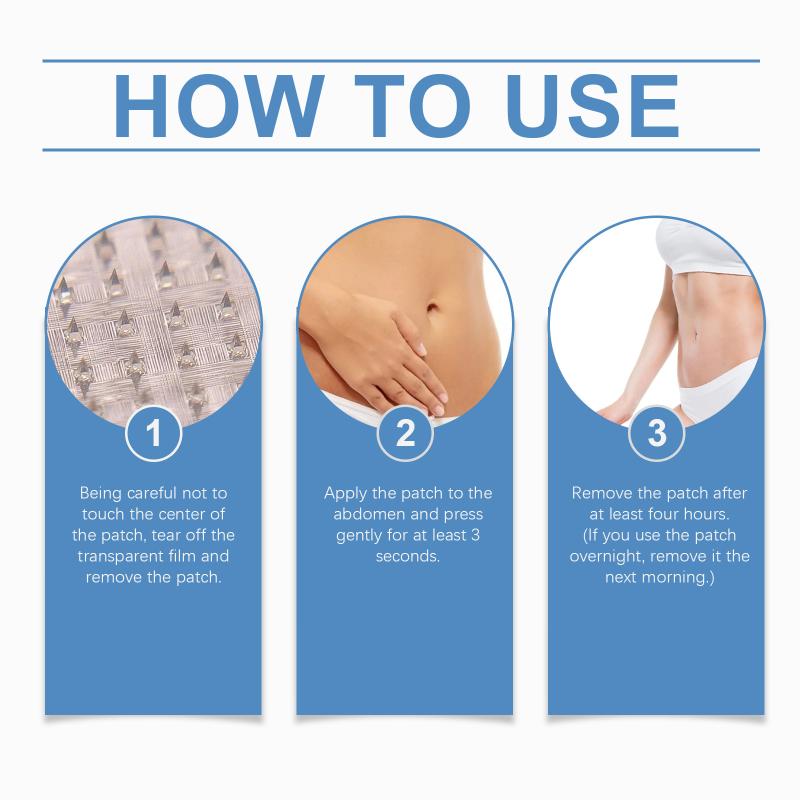 HOW TO USE

1

Being careful not to touch the center of the patch, tear off the transparent film and remove the patch.

2

Apply the patch to the abdomen and press gently for at least 3 seconds.

3

Remove the patch after at least four hours. (If you use the patch overnight, remove it the next morning.)