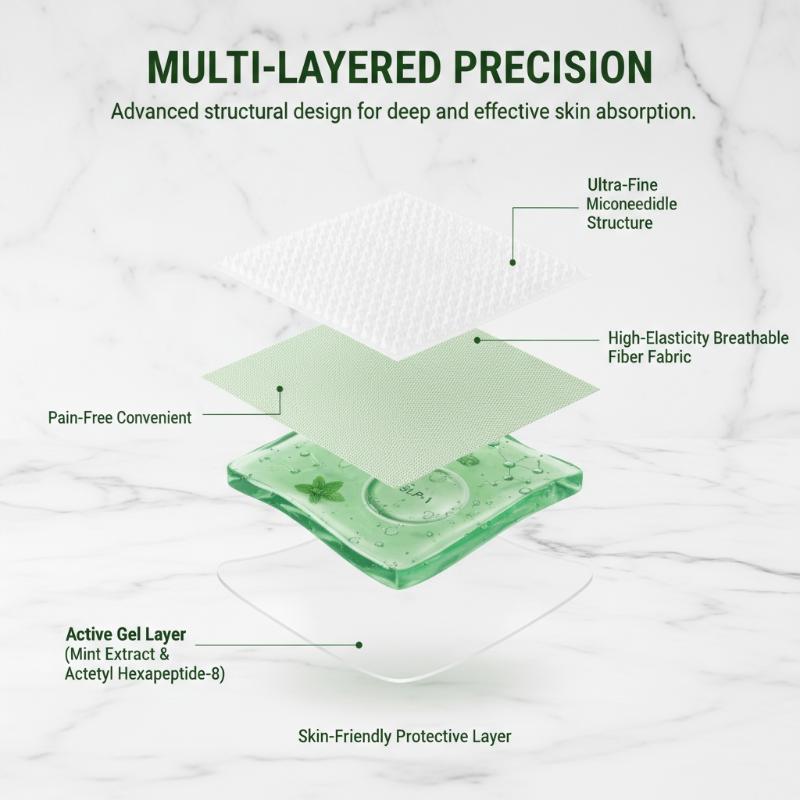 MULTI-LAYERED PRECISION
Advanced structural design for deep and effective skin absorption.

Ultra-Fine Miconeedidle Structure

High-Elasticity Breathable Fiber Fabric

Pain-Free Convenient

GLP-1

Active Gel Layer
(Mint Extract & Actetyl Hexapeptide-8)

Skin-Friendly Protective Layer